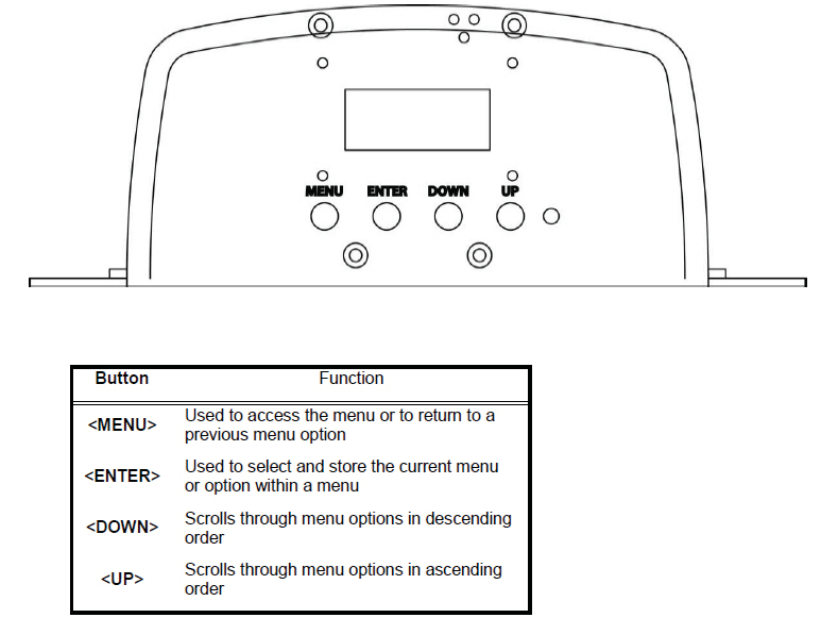 MENU ENTER DOWN UP

| Button | Function |
|---|---|
| <MENU> | Used to access the menu or to return to a previous menu option |
| <ENTER> | Used to select and store the current menu or option within a menu |
| <DOWN> | Scrolls through menu options in descending order |
| <UP> | Scrolls through menu options in ascending order |