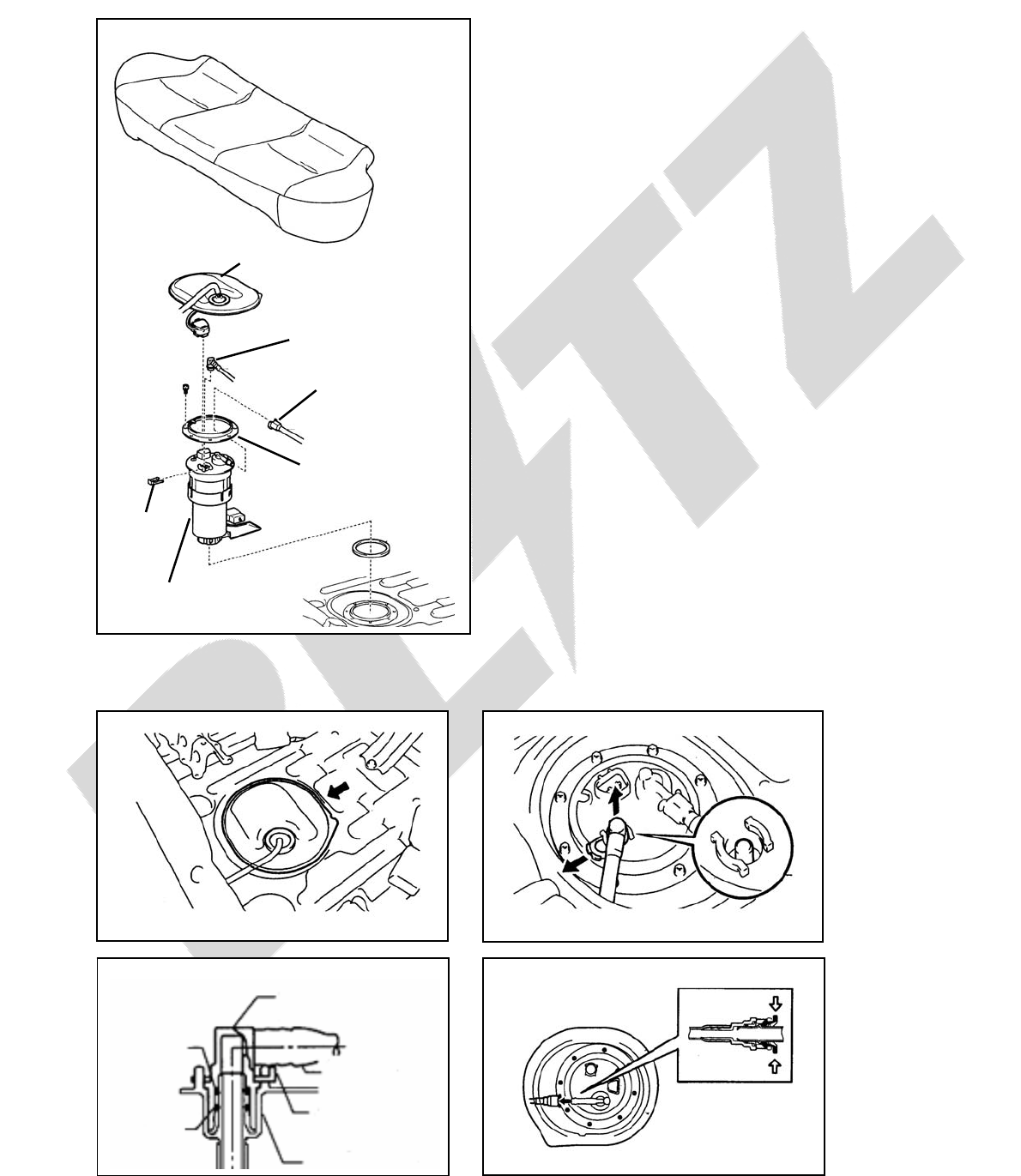 PLATZ