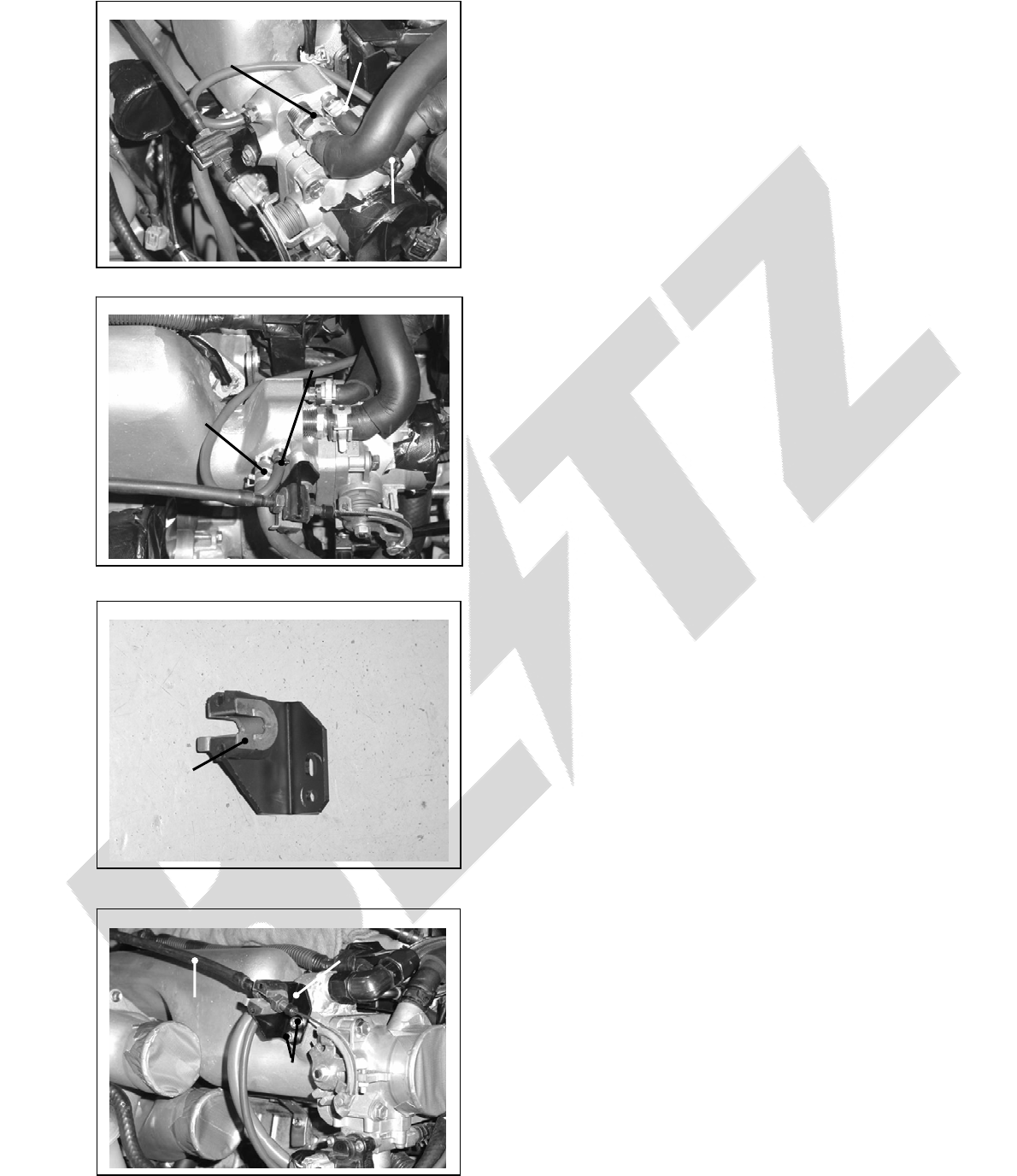 BLITZ