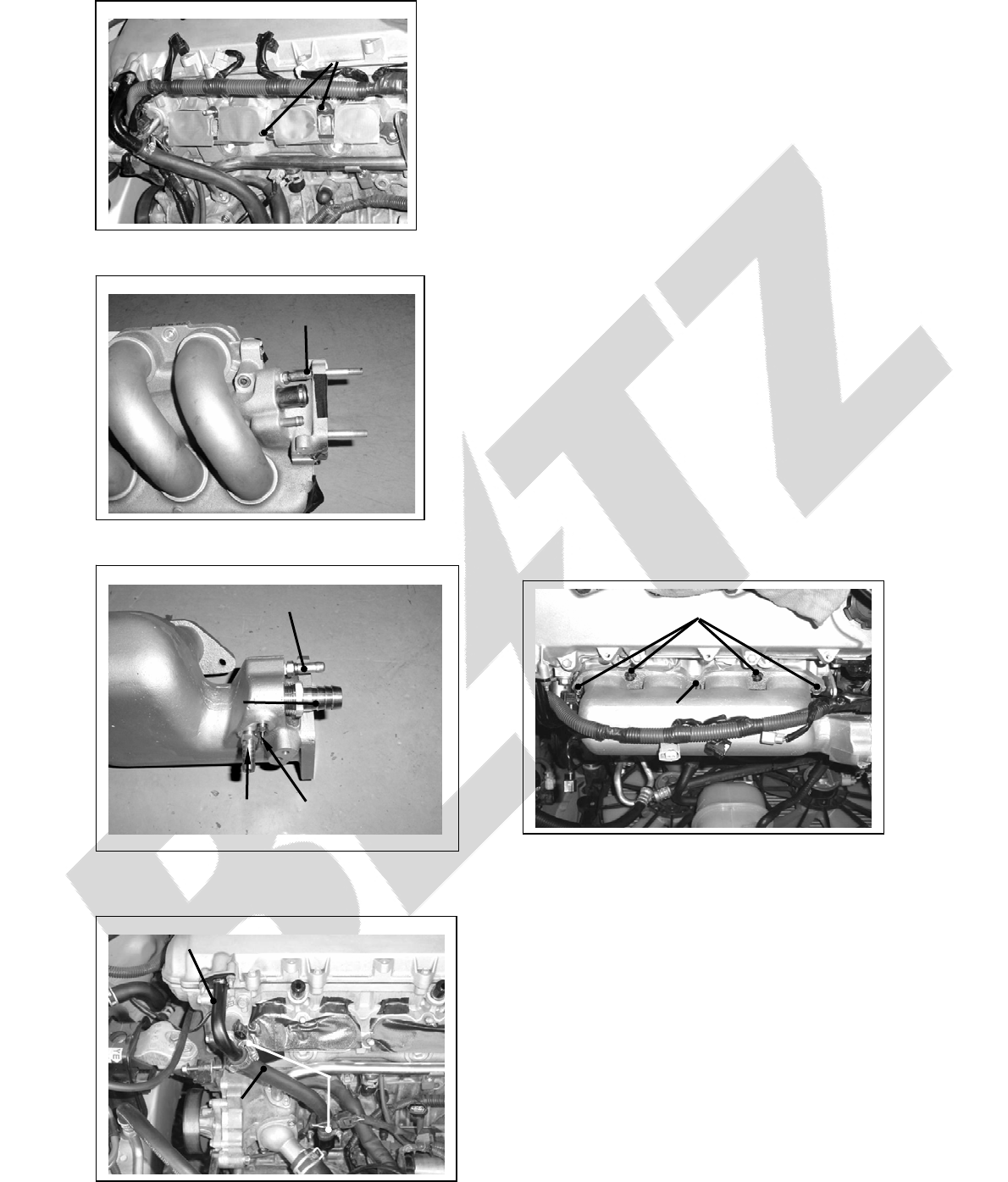 BLITZ