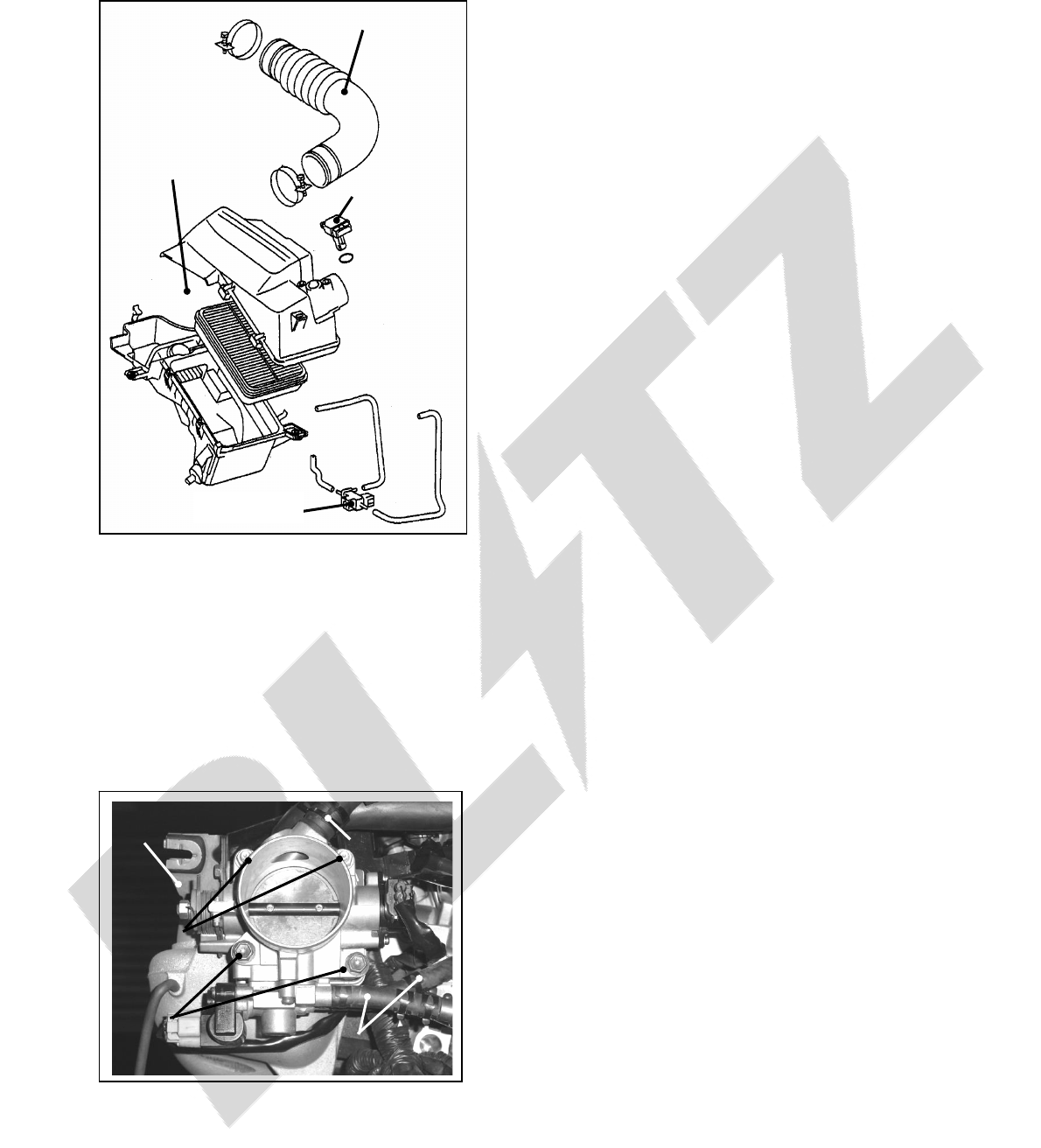 BLITZ