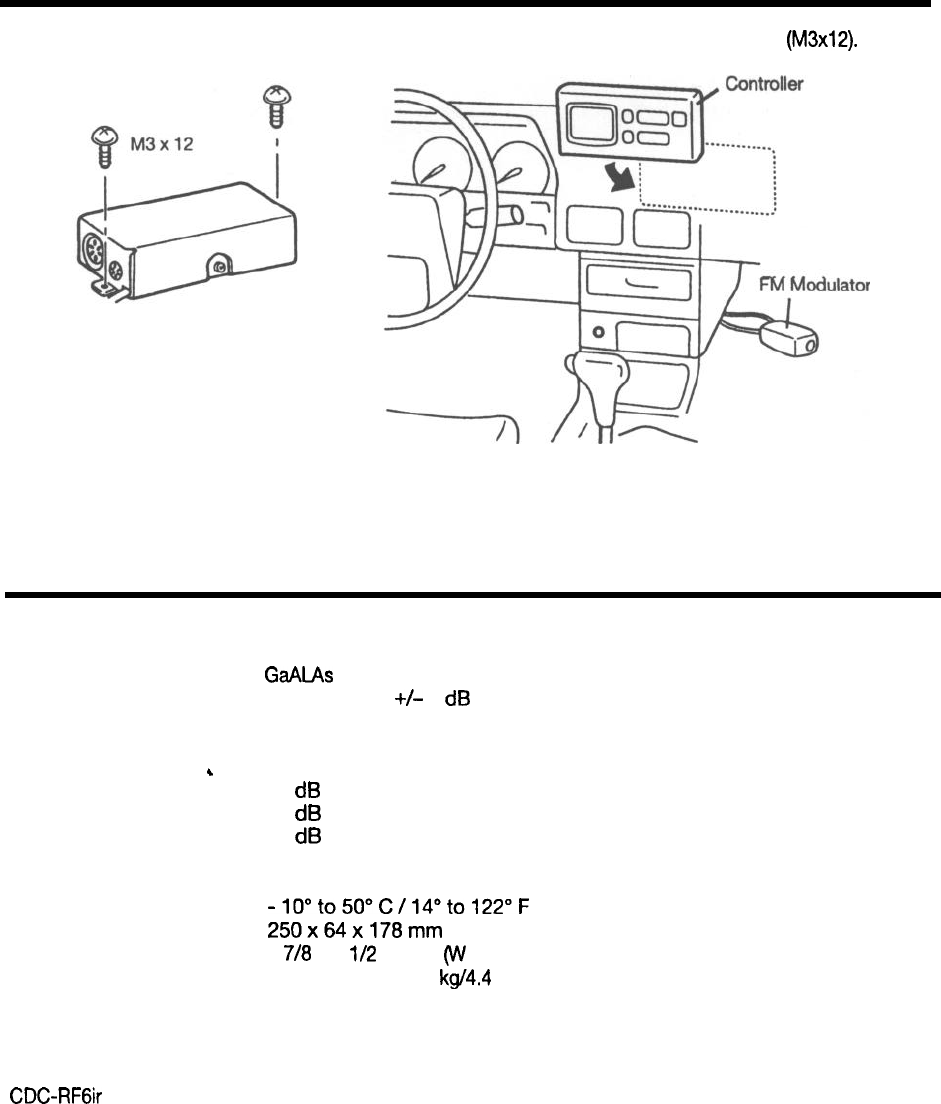 (M3x12).

M3 x 12

Controller

FM Modulator

GaALAs
+/- dB

dB
dB
dB

- 10° to 50° C / 14° to 122° F
250 x 64 x 178 mm
7/8 1/2 (W
kg/4.4

CDC-RF6ir