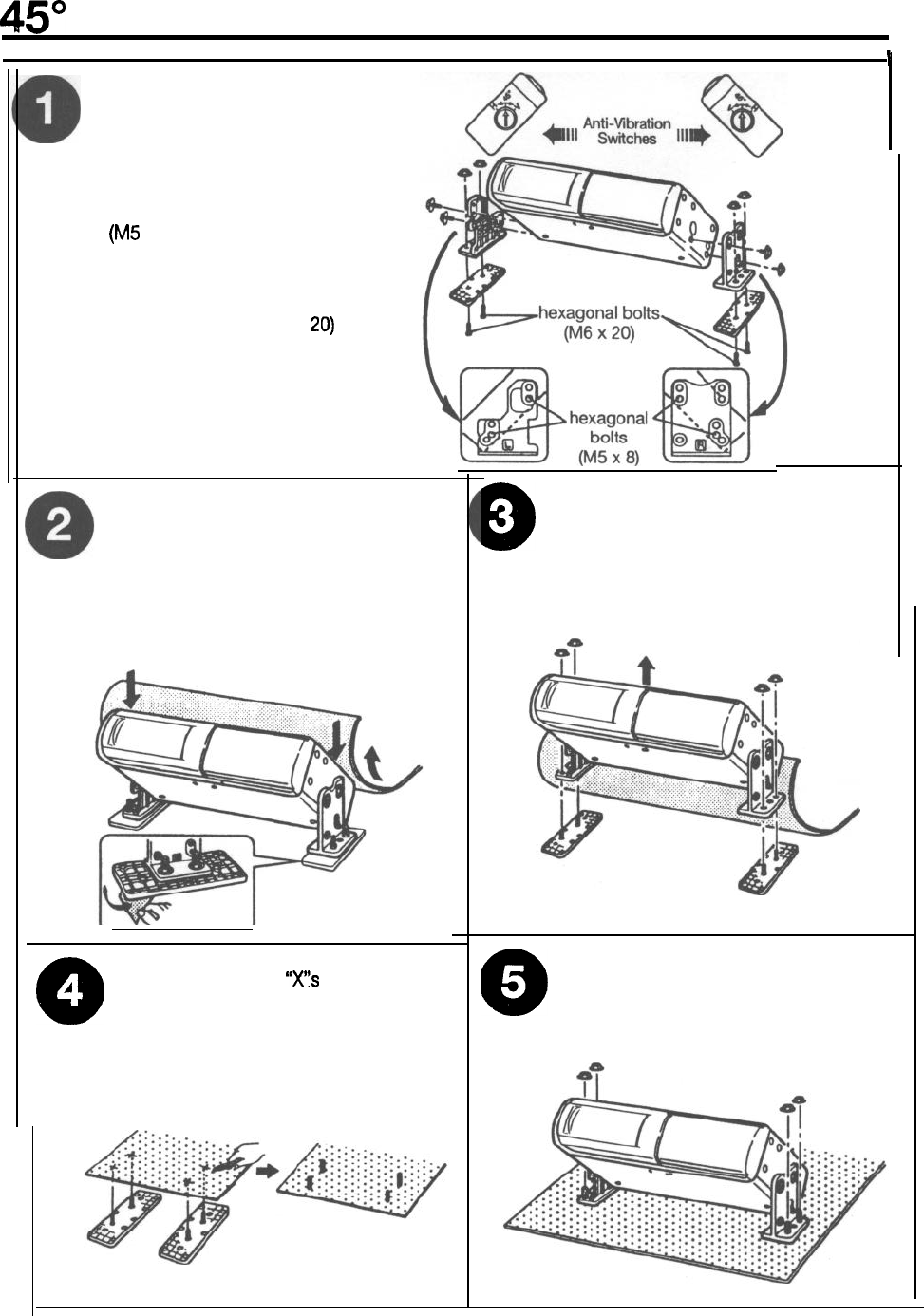 45°

1

(M5

20)

Anti-Vibration Switches

hexagonal bolts (M6 x 20)

hexagonal bolts (M5 x 8)

2

3

4

"X"s

5