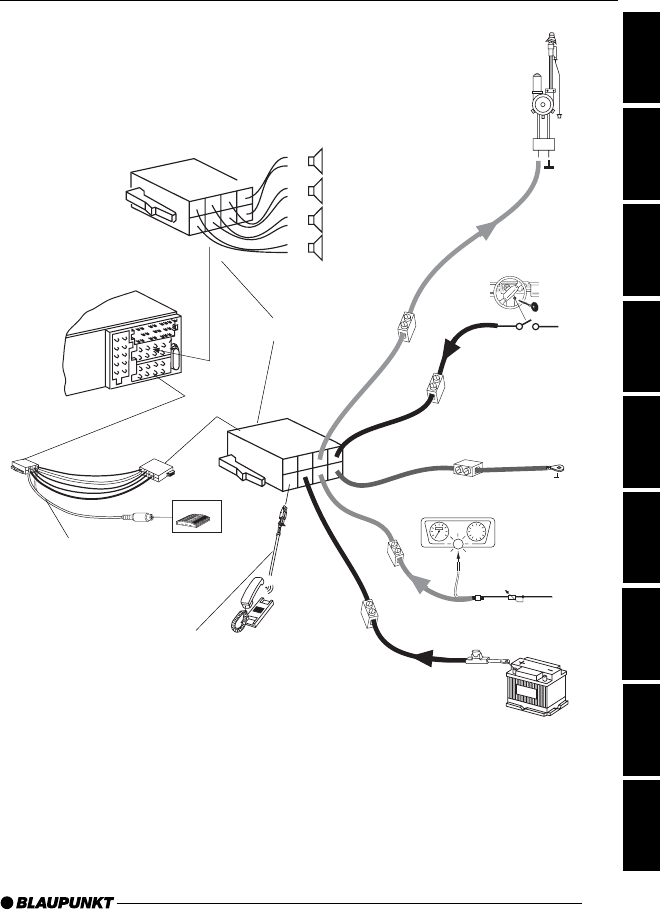 BLAUPUNKT