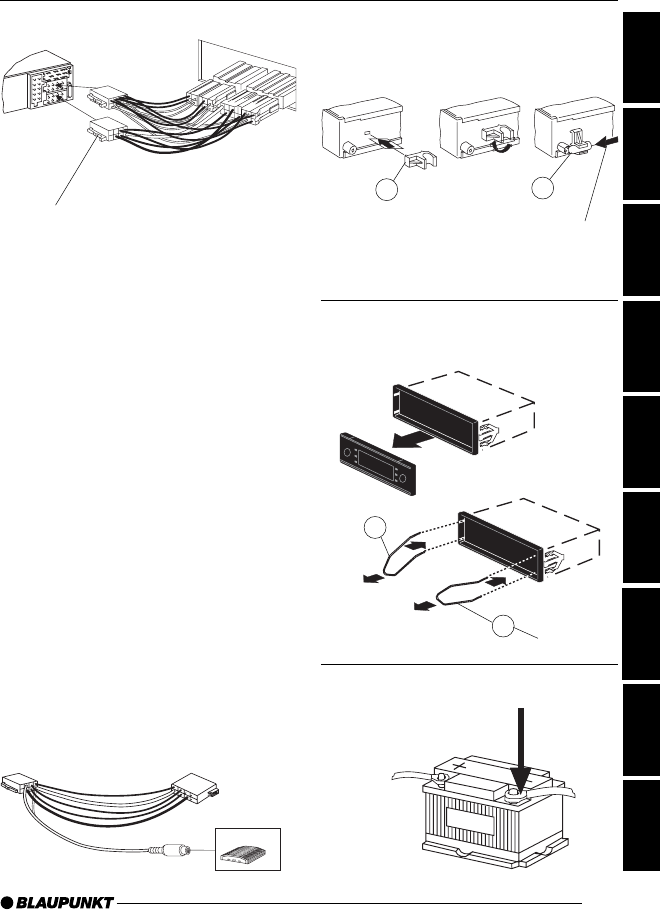 BLAUPUNKT