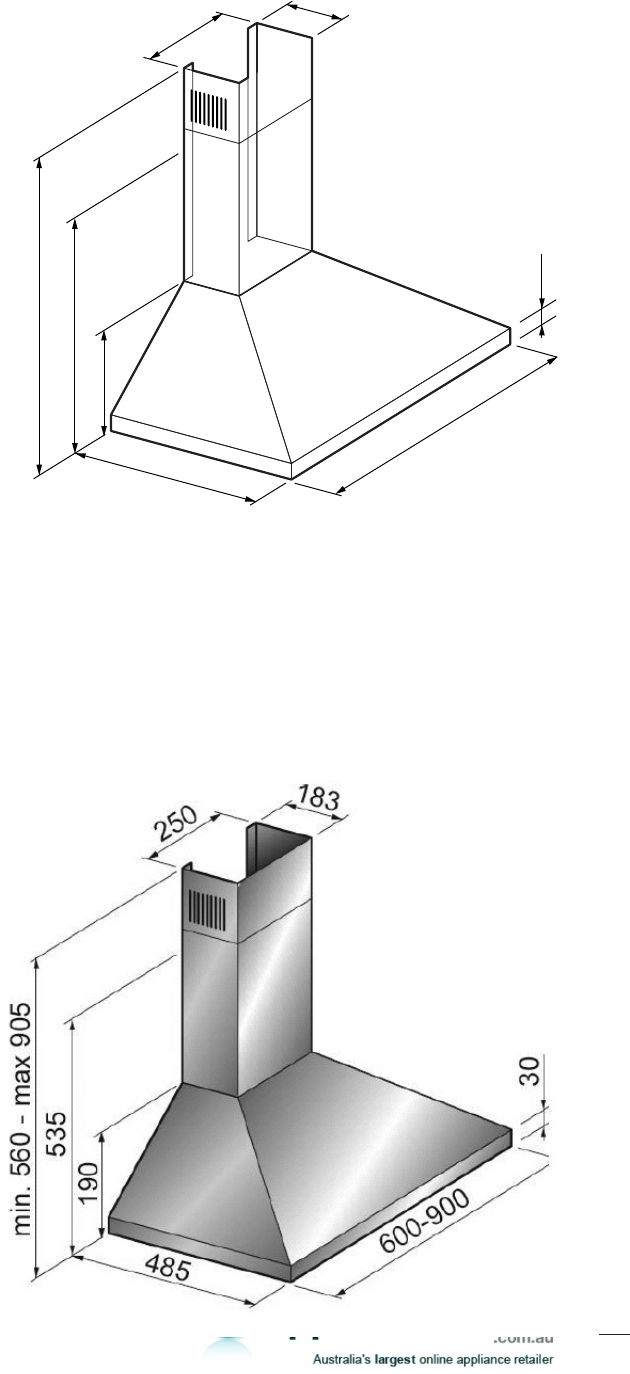 250
183
min. 560 - max 905
535
190
30
485
600-900
.com.au
Australia's largest online appliance retailer