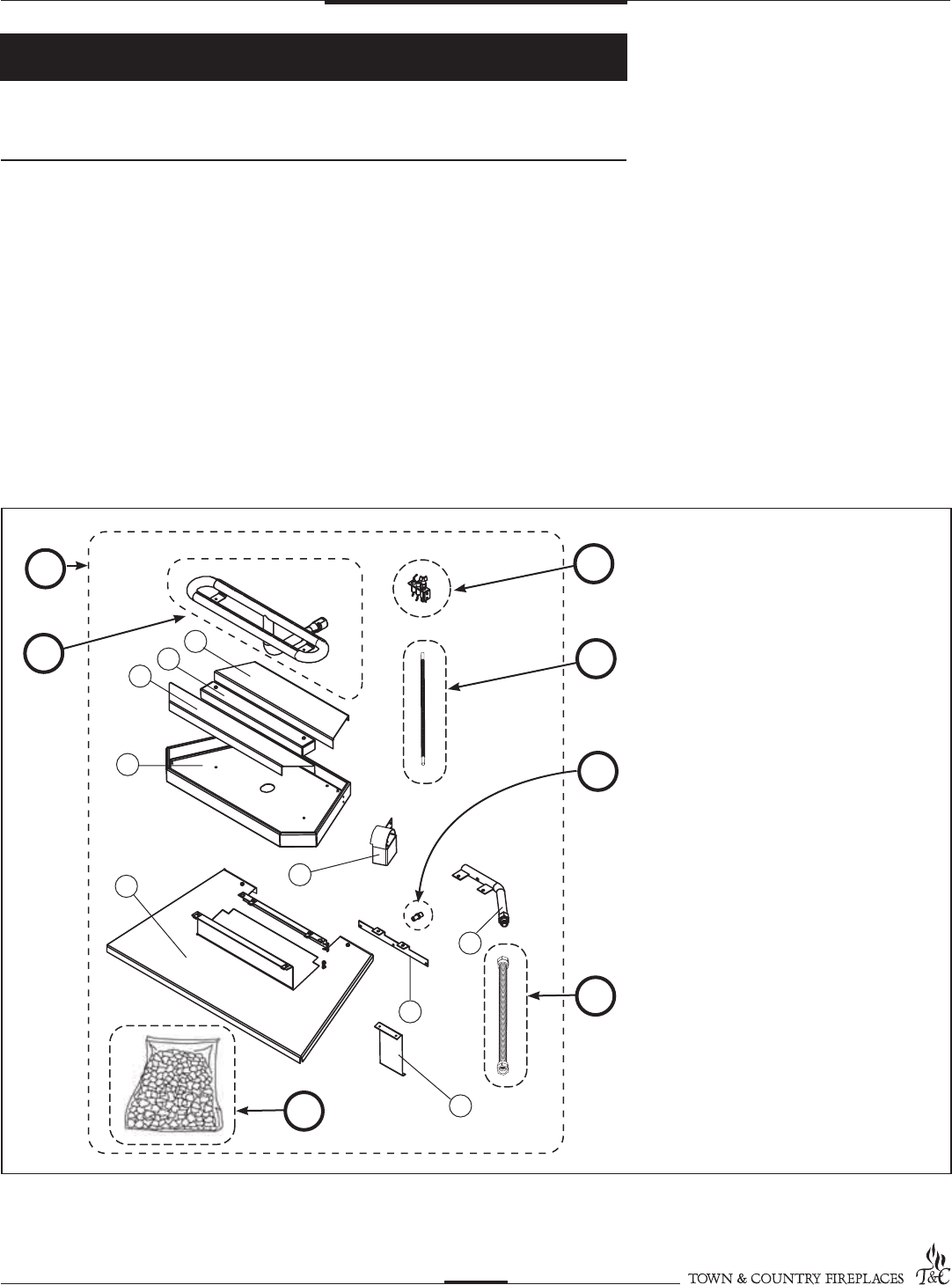 TOWN & COUNTRY FIREPLACES T&C