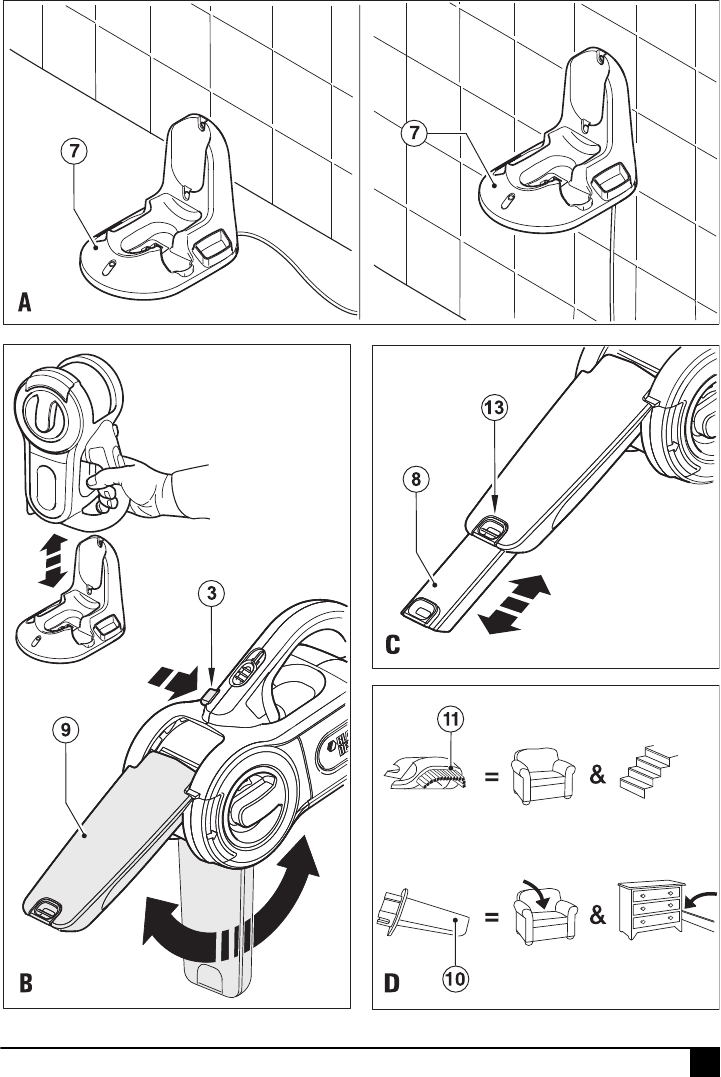 7
7
A
3
9
B
13
8
C
11
=
&
=
&
10
D