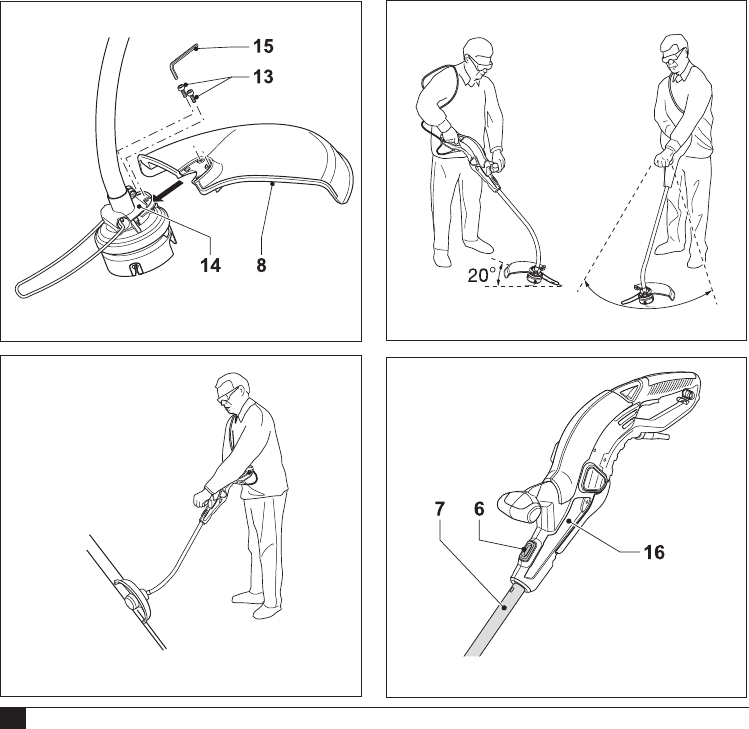 15
13
14
8

20°

7
6
16