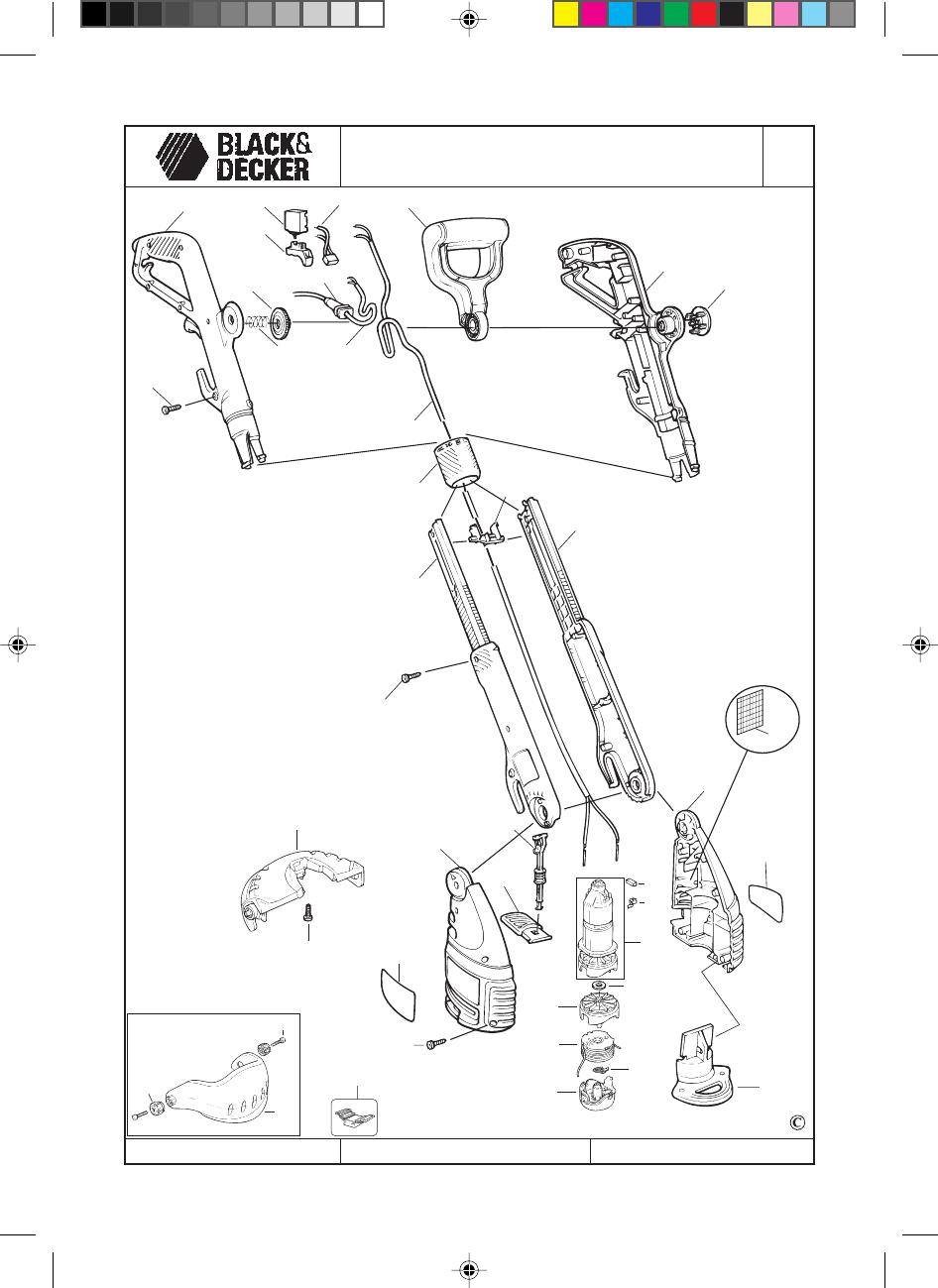 BLACK&
DECKER

©