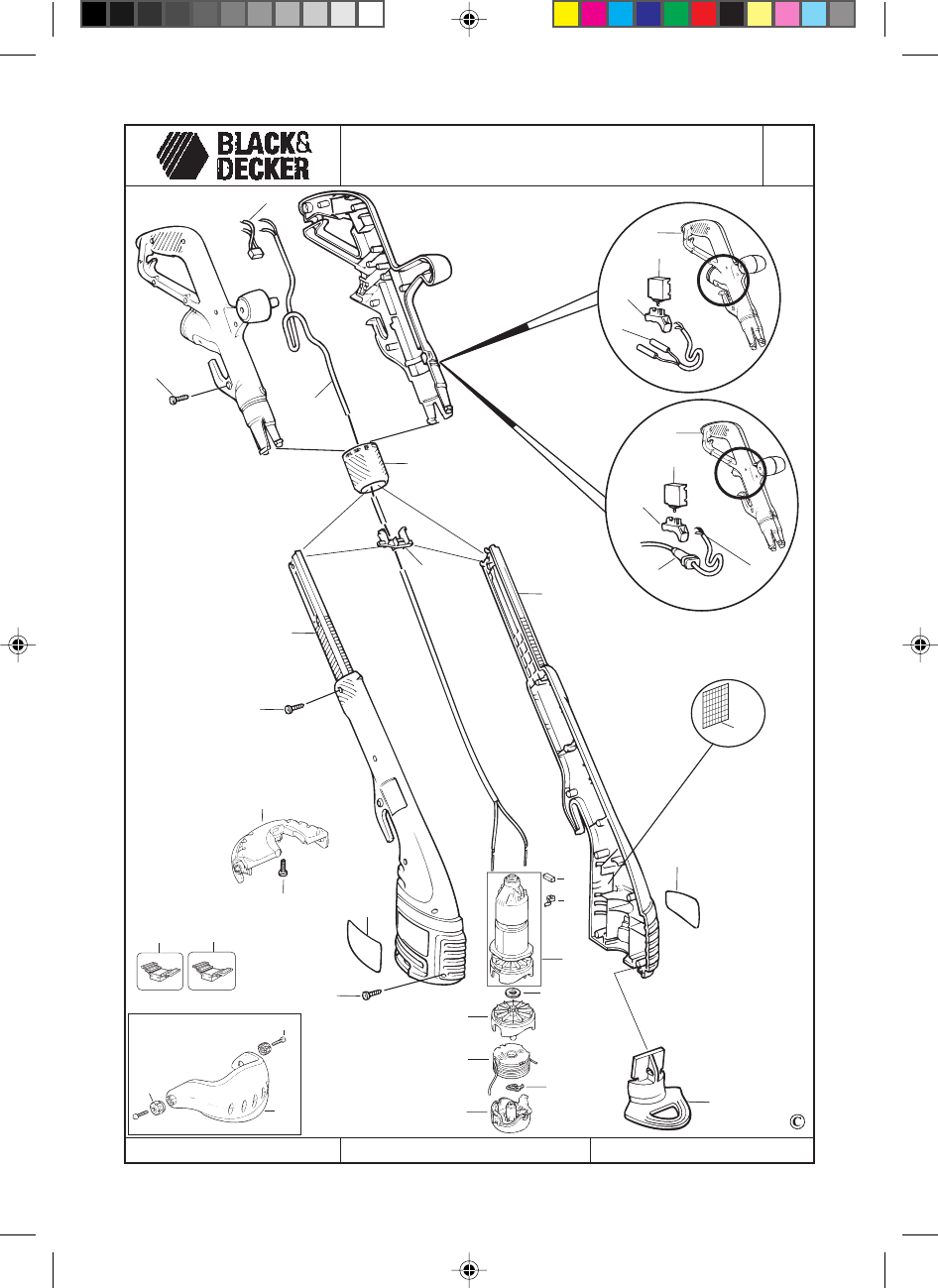 BLACK&
DECKER

©