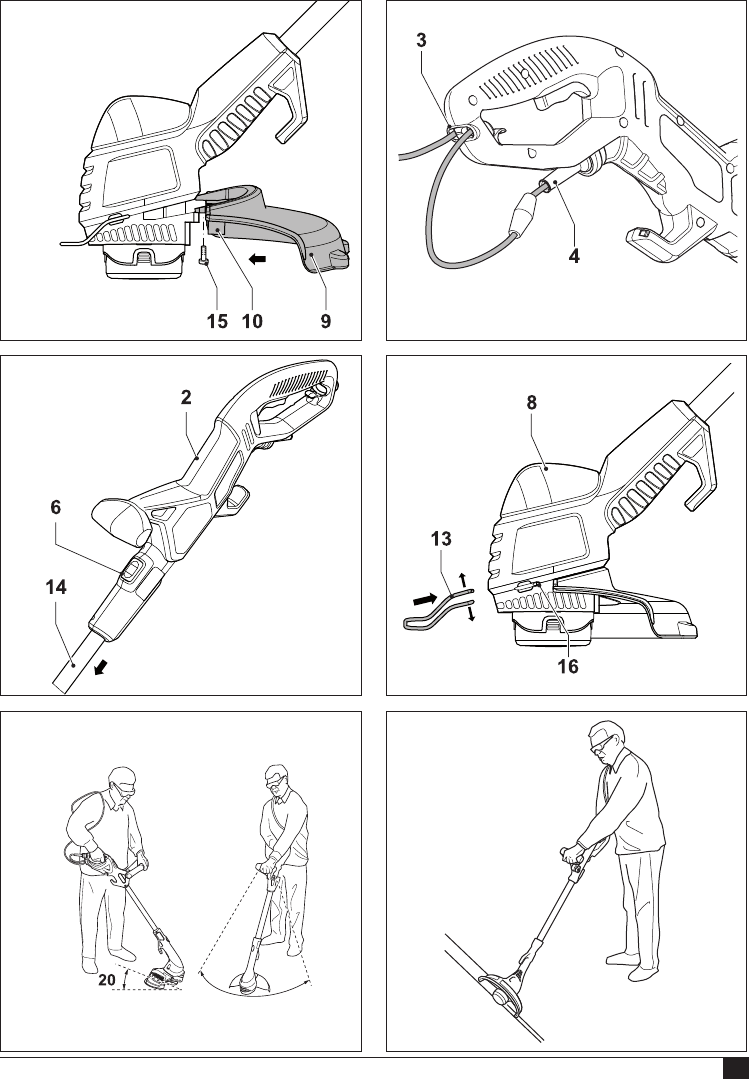 15 10 9

3

4

2

6

14

8

13

16

20