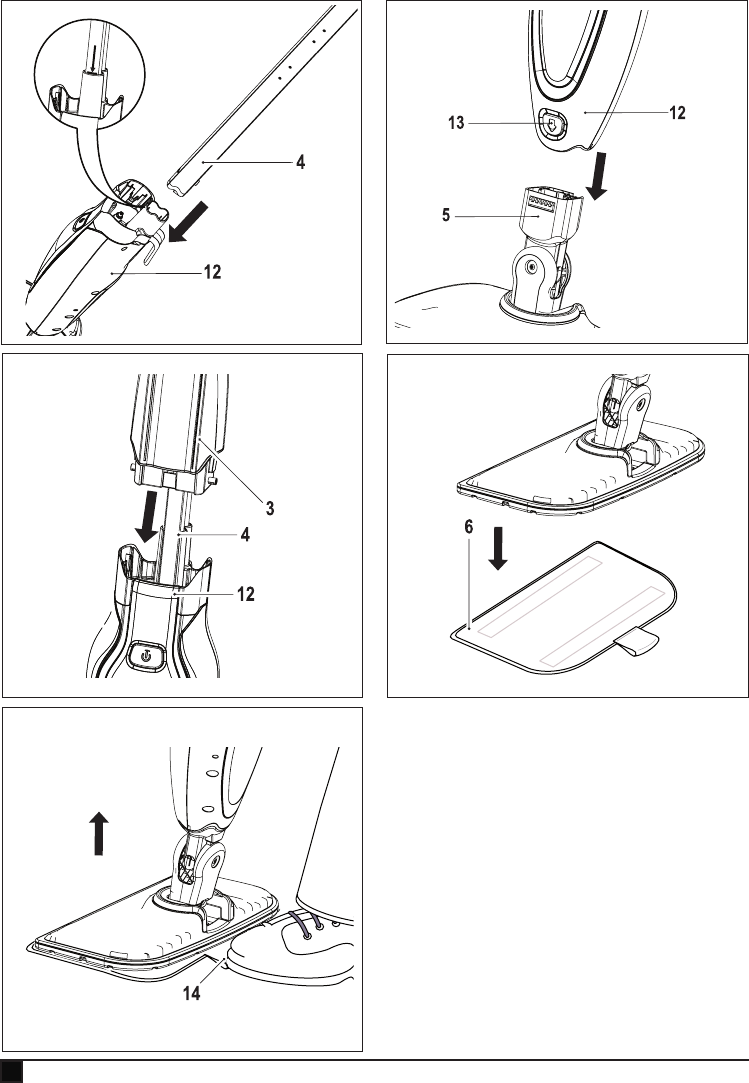 4
12
13
12
5
3
4
12
6
14