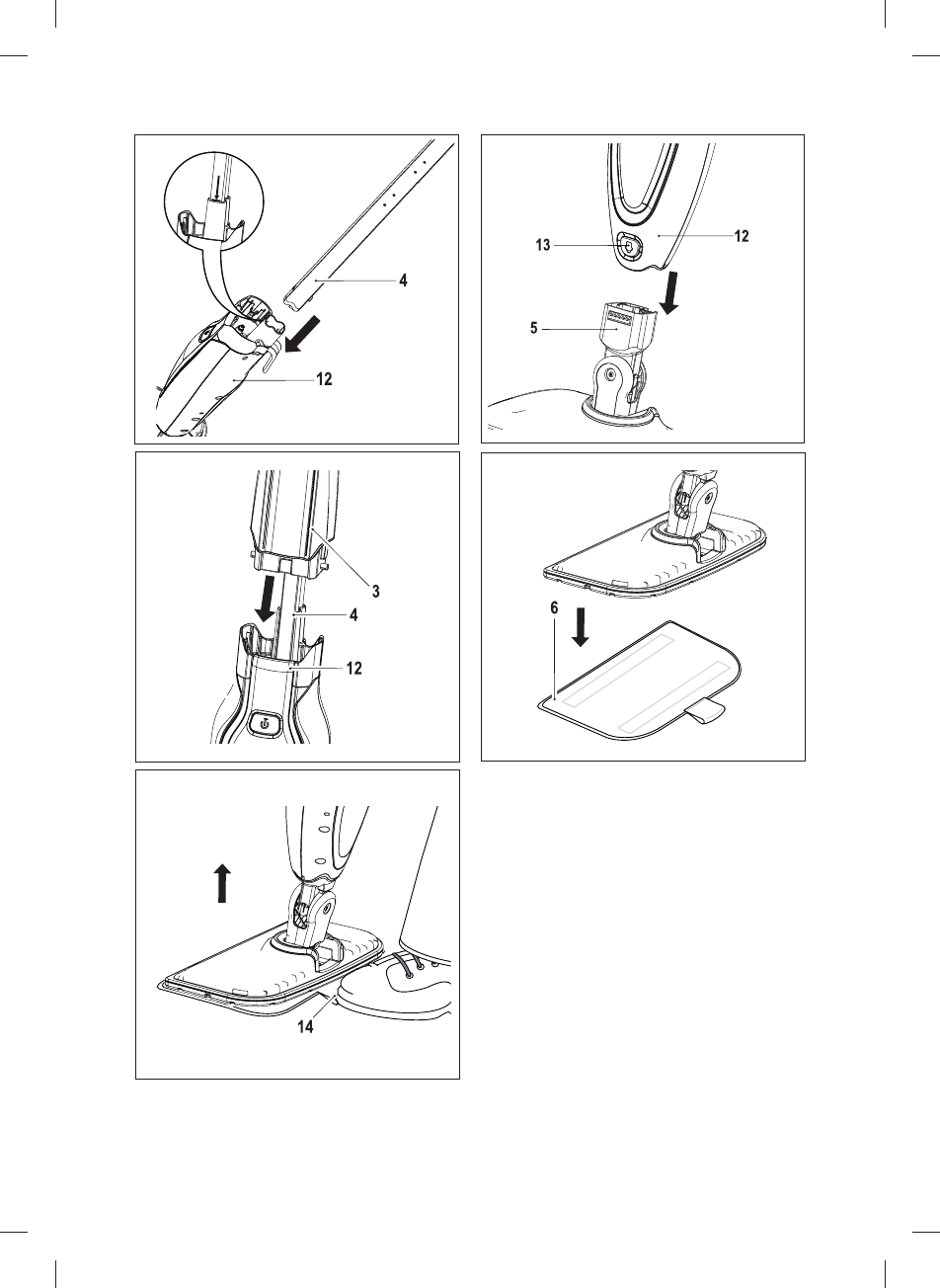 4

12

13

12

5

3

4

12

6

14