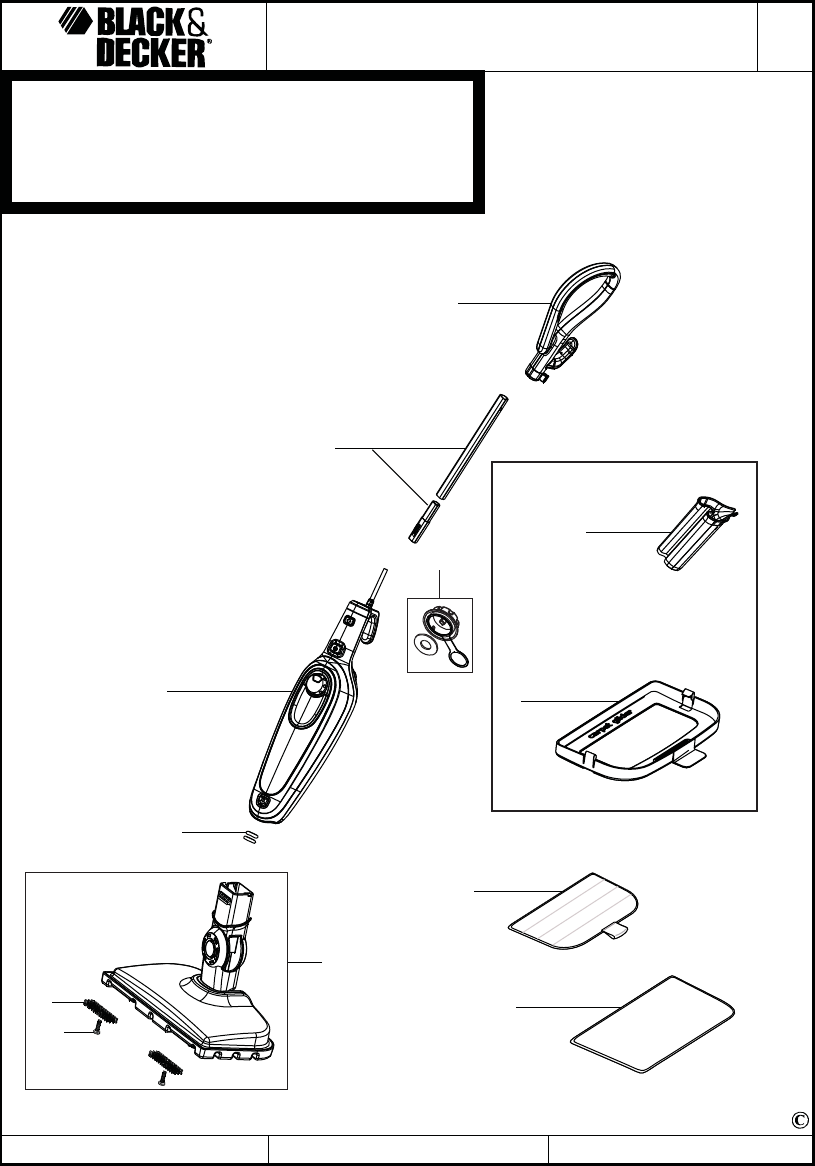 BLACK & DECKER®

©