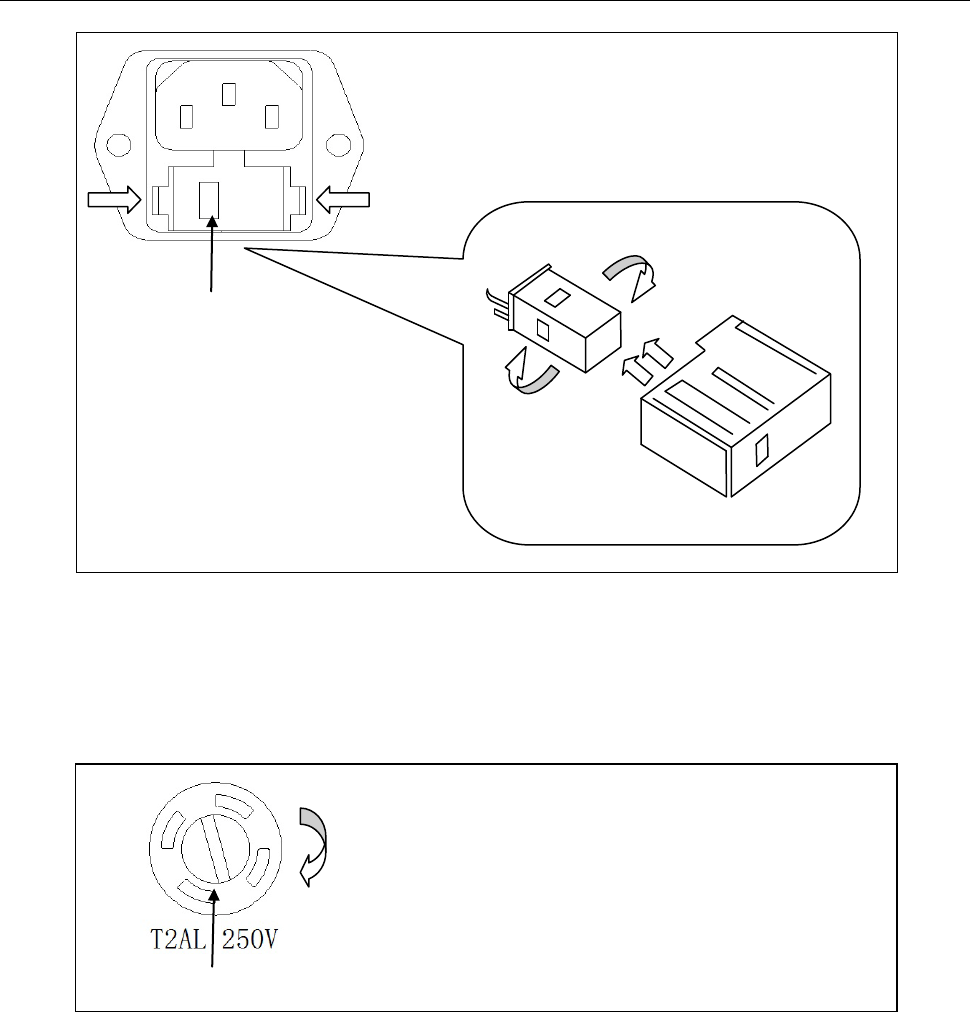 T2AL 250V