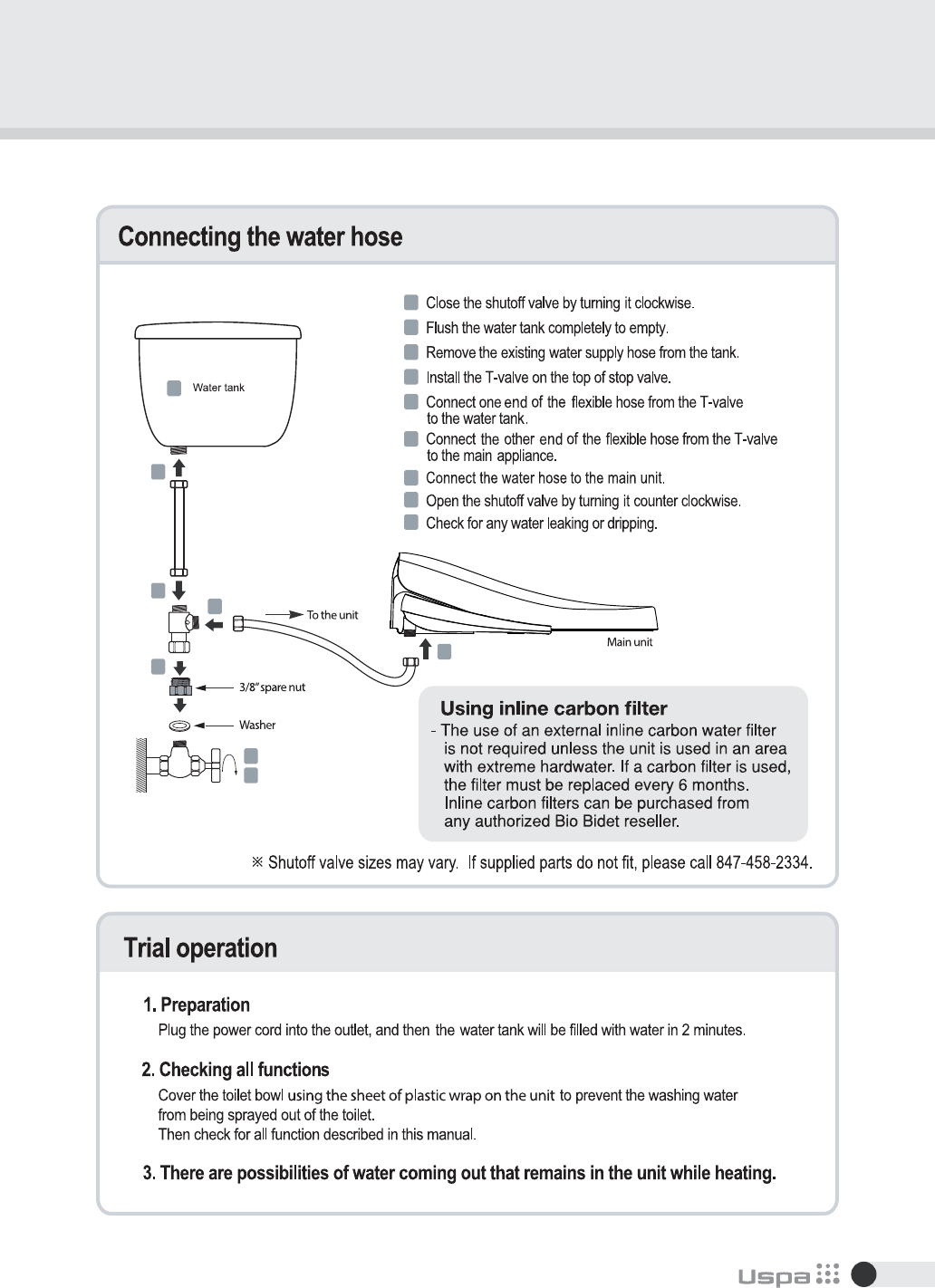 Connecting the water hose

Close the shutoff valve by turning it clockwise.
Flush the water tank completely to empty.
Remove the existing water supply hose from the tank.
Install the T-valve on the top of stop valve.
Connect one end of the flexible hose from the T-valve to the water tank.
Connect the other end of the flexible hose from the T-valve to the main appliance.
Connect the water hose to the main unit.
Open the shutoff valve by turning it counter clockwise.
Check for any water leaking or dripping.

Water tank

To the unit

Main unit

3/8" spare nut

Washer

Using inline carbon filter
- The use of an external inline carbon water filter is not required unless the unit is used in an area with extreme hardwater. If a carbon filter is used, the filter must be replaced every 6 months. Inline carbon filters can be purchased from any authorized Bio Bidet reseller.

※ Shutoff valve sizes may vary. If supplied parts do not fit, please call 847-458-2334.

Trial operation

1. Preparation
Plug the power cord into the outlet, and then the water tank will be filled with water in 2 minutes.

2. Checking all functions
Cover the toilet bowl using the sheet of plastic wrap on the unit to prevent the washing water from being sprayed out of the toilet.
Then check for all function described in this manual.

3. There are possibilities of water coming out that remains in the unit while heating.

Uspa