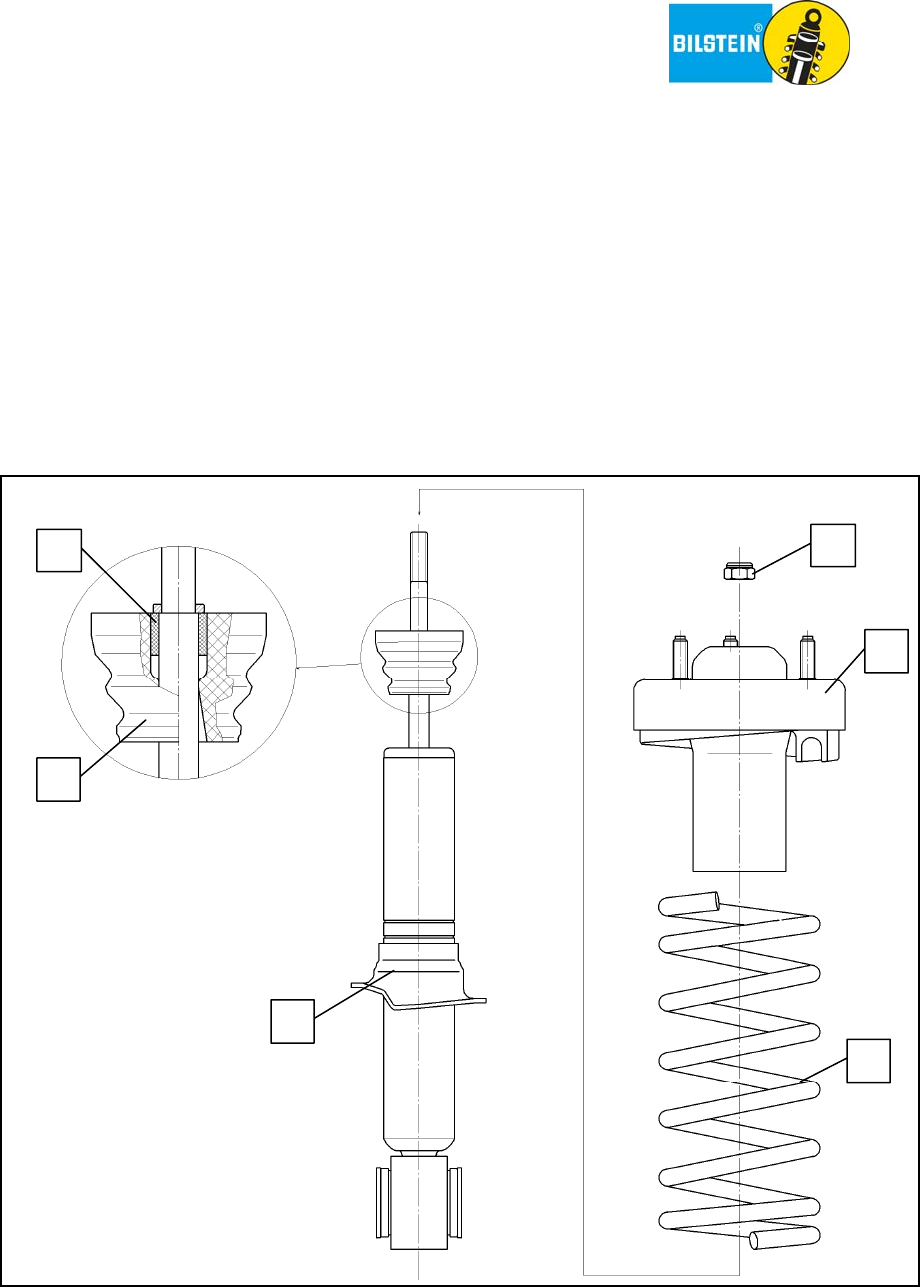 BILSTEIN®