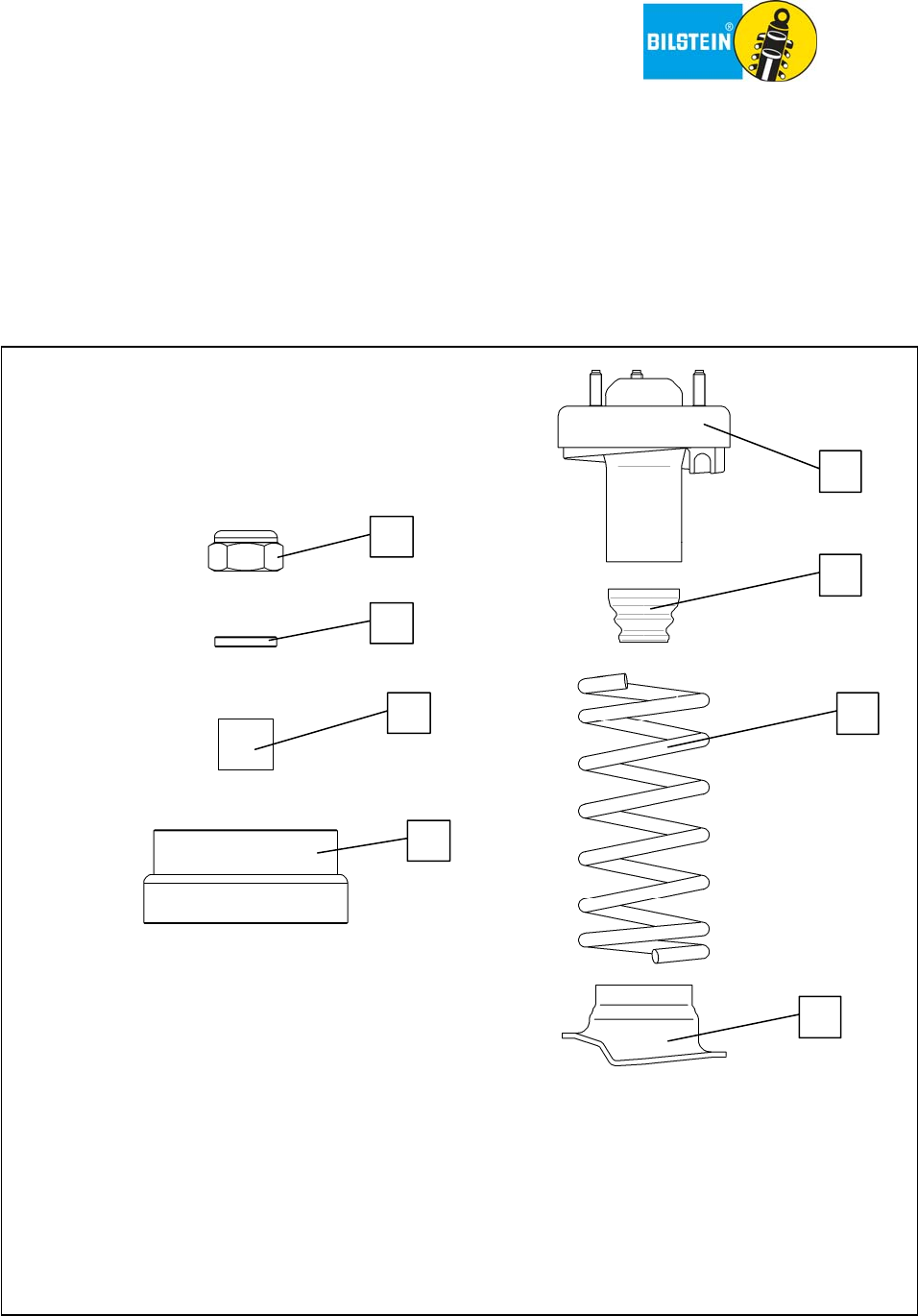 BILSTEIN®