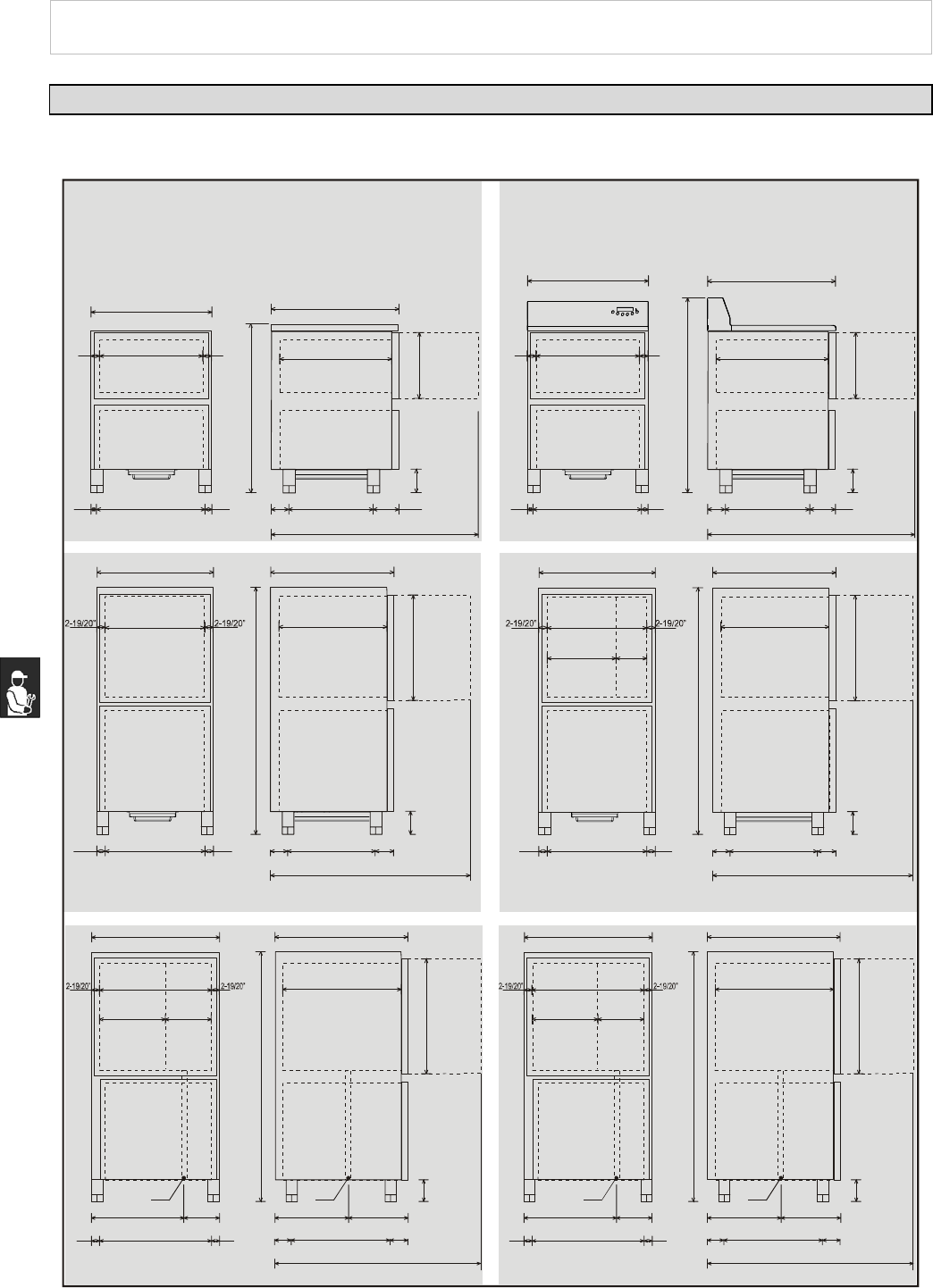 2-19/20"
2-19/20"
2-19/20"
2-19/20"
2-19/20"
2-19/20"
2-19/20"
2-19/20"