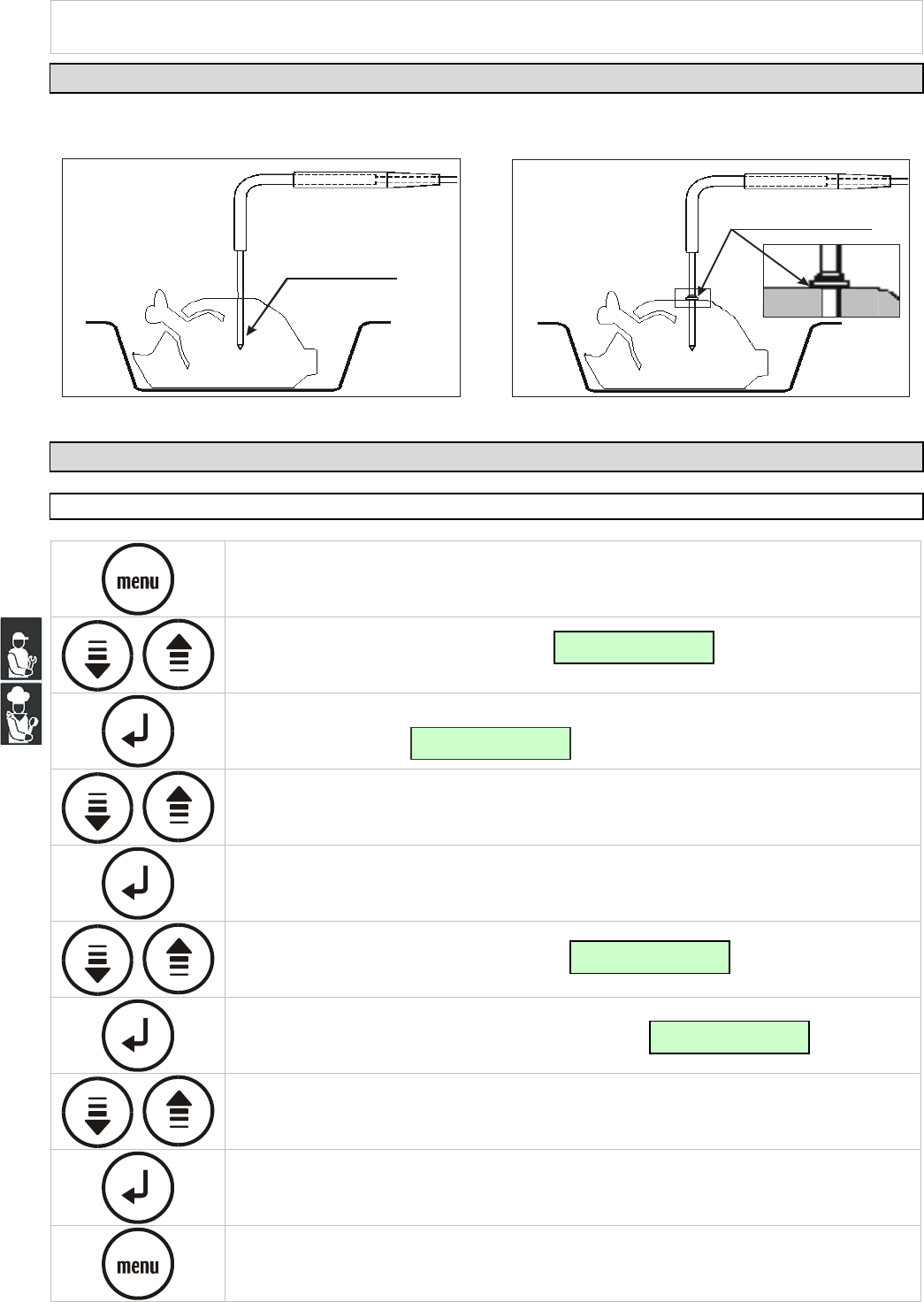 menu

menu