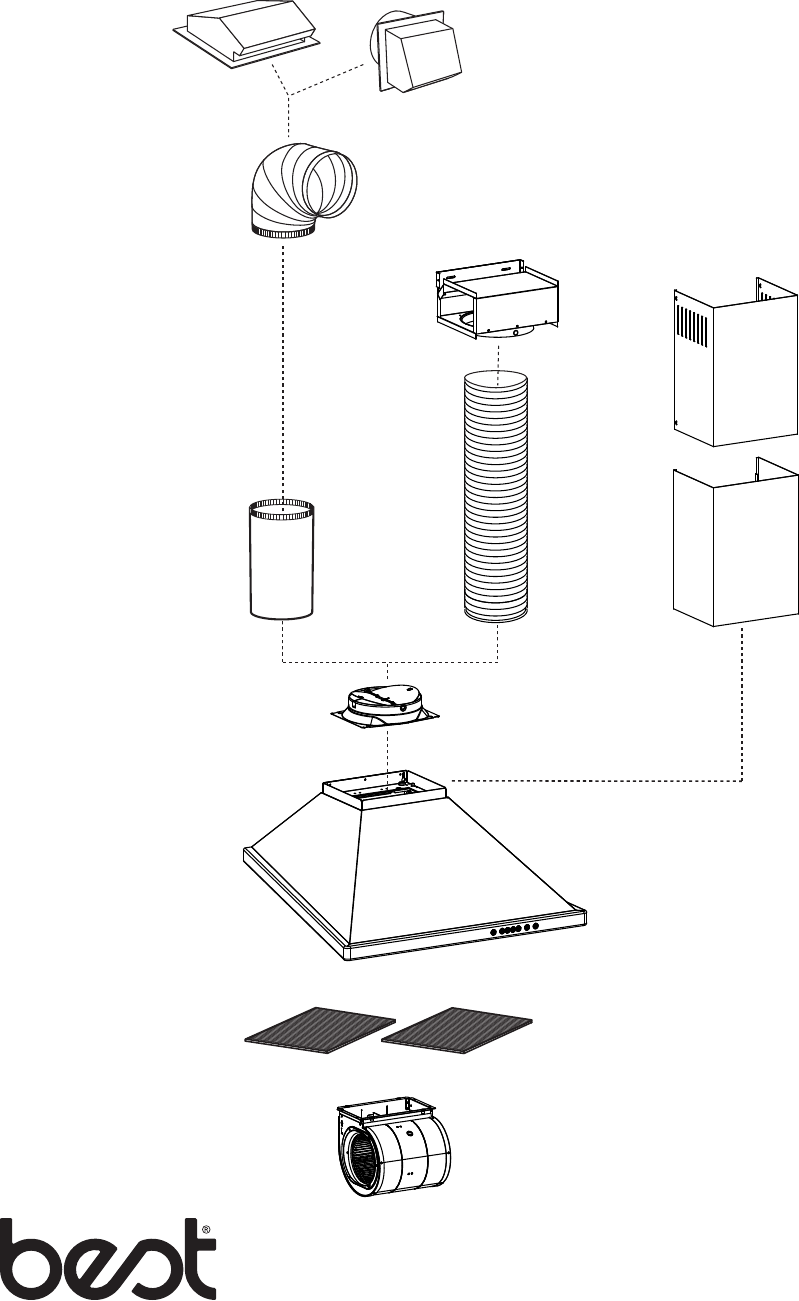 best®