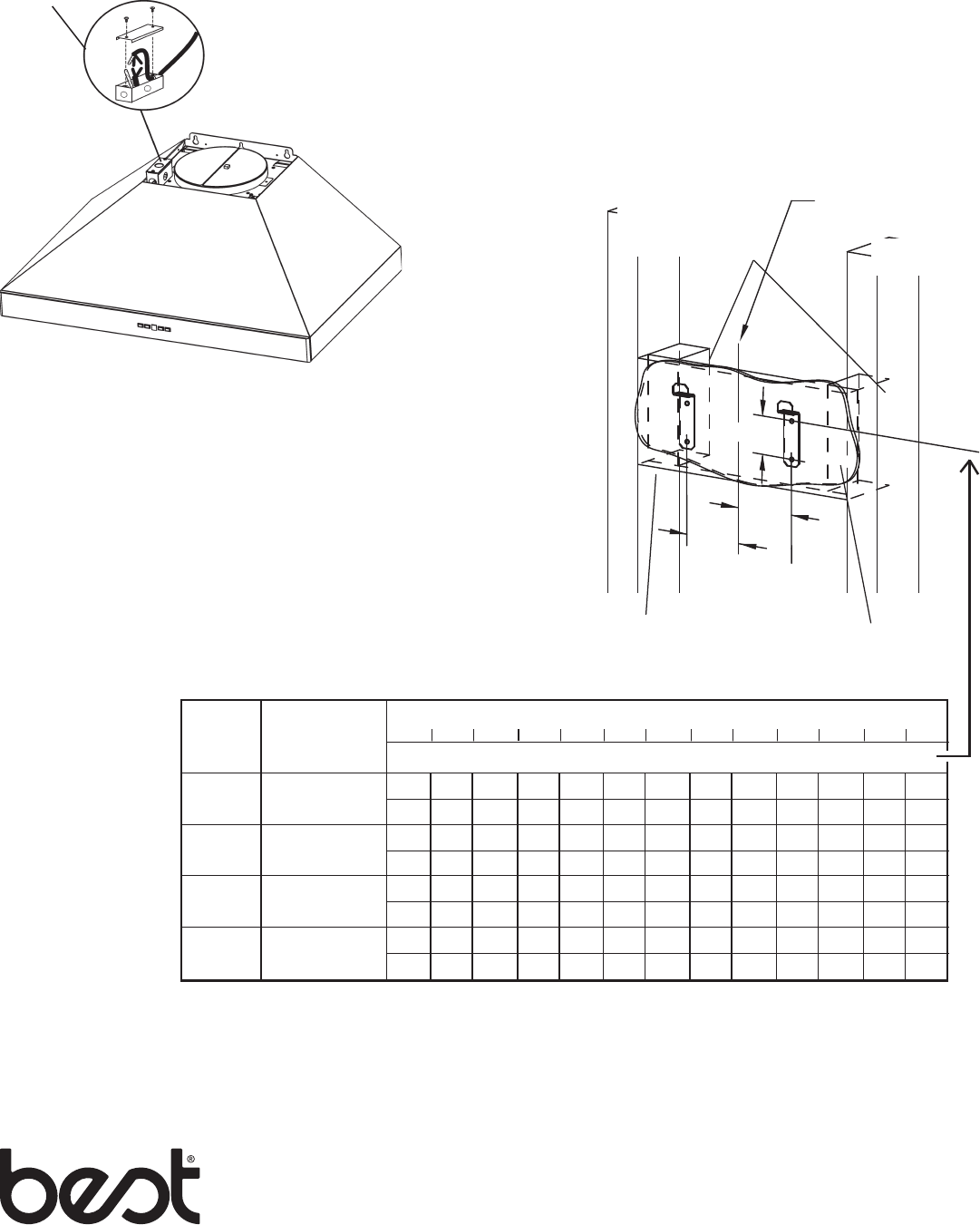 best®