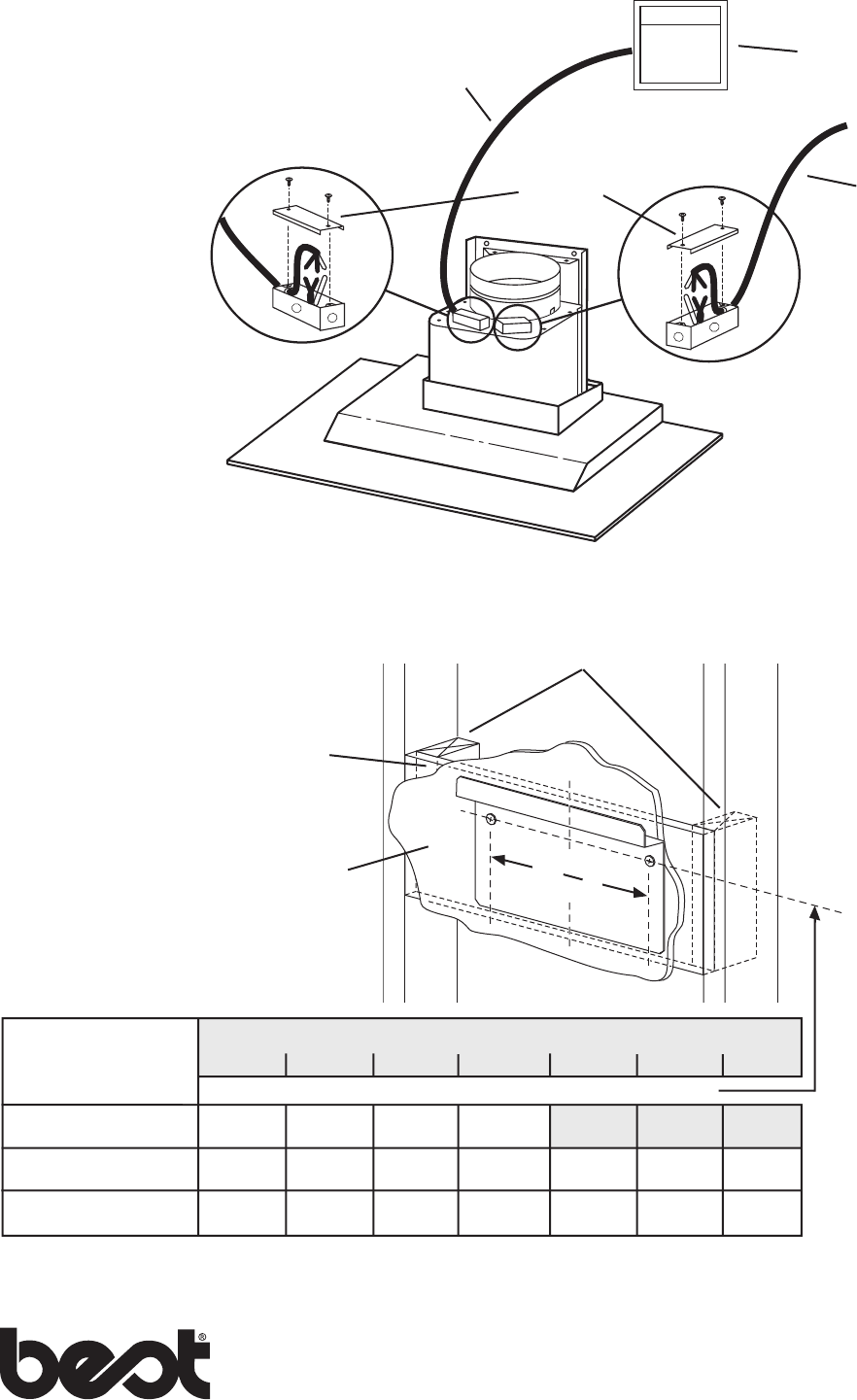 best®