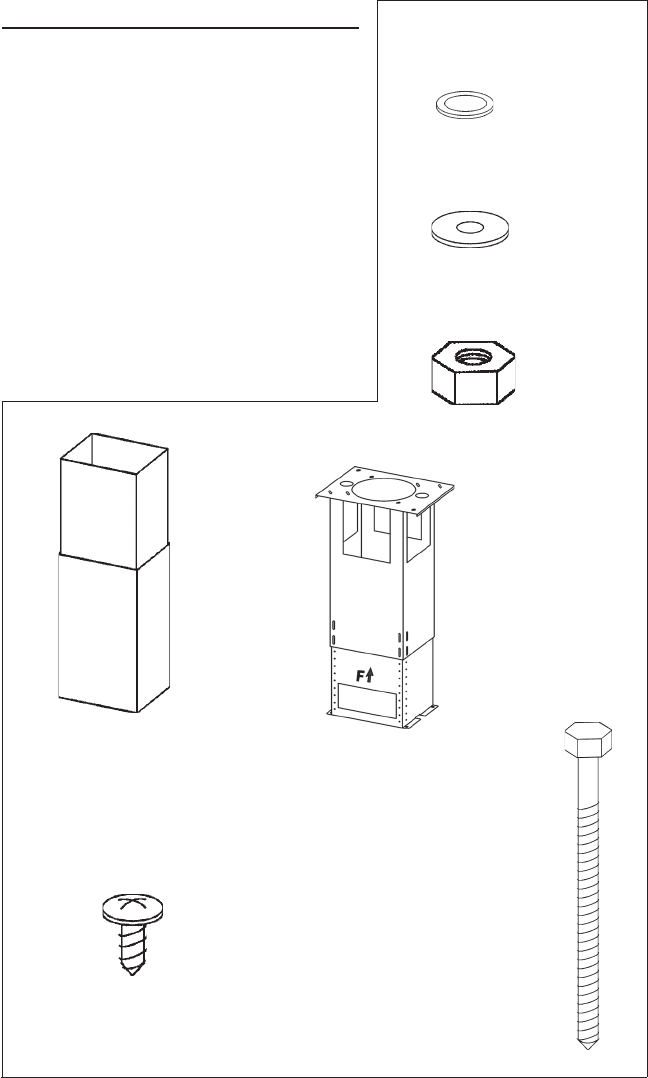 F