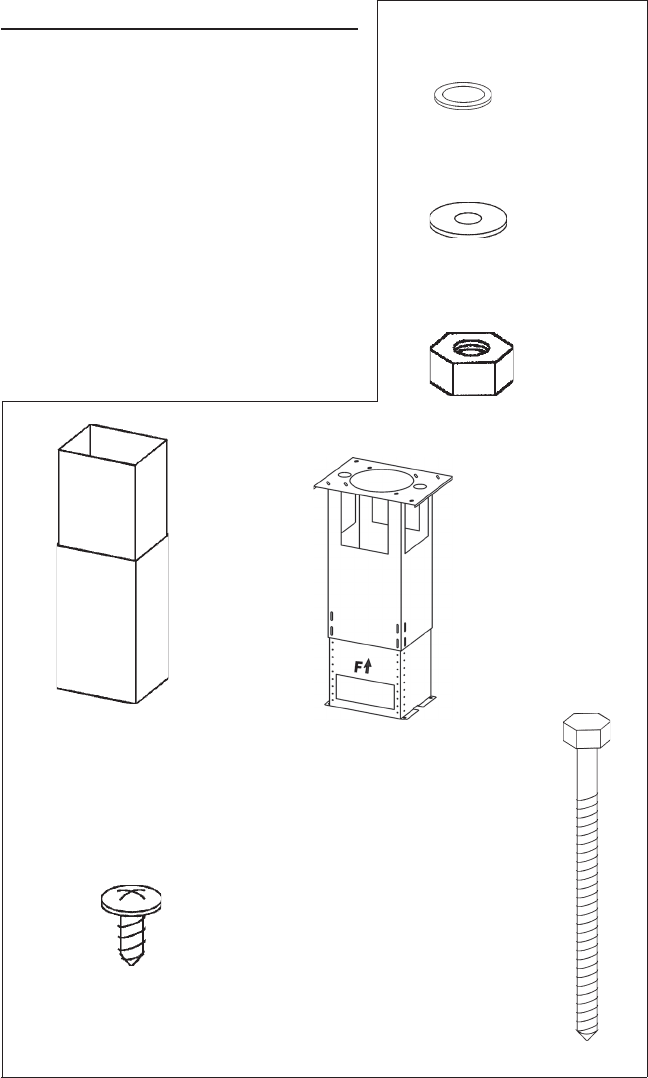 F