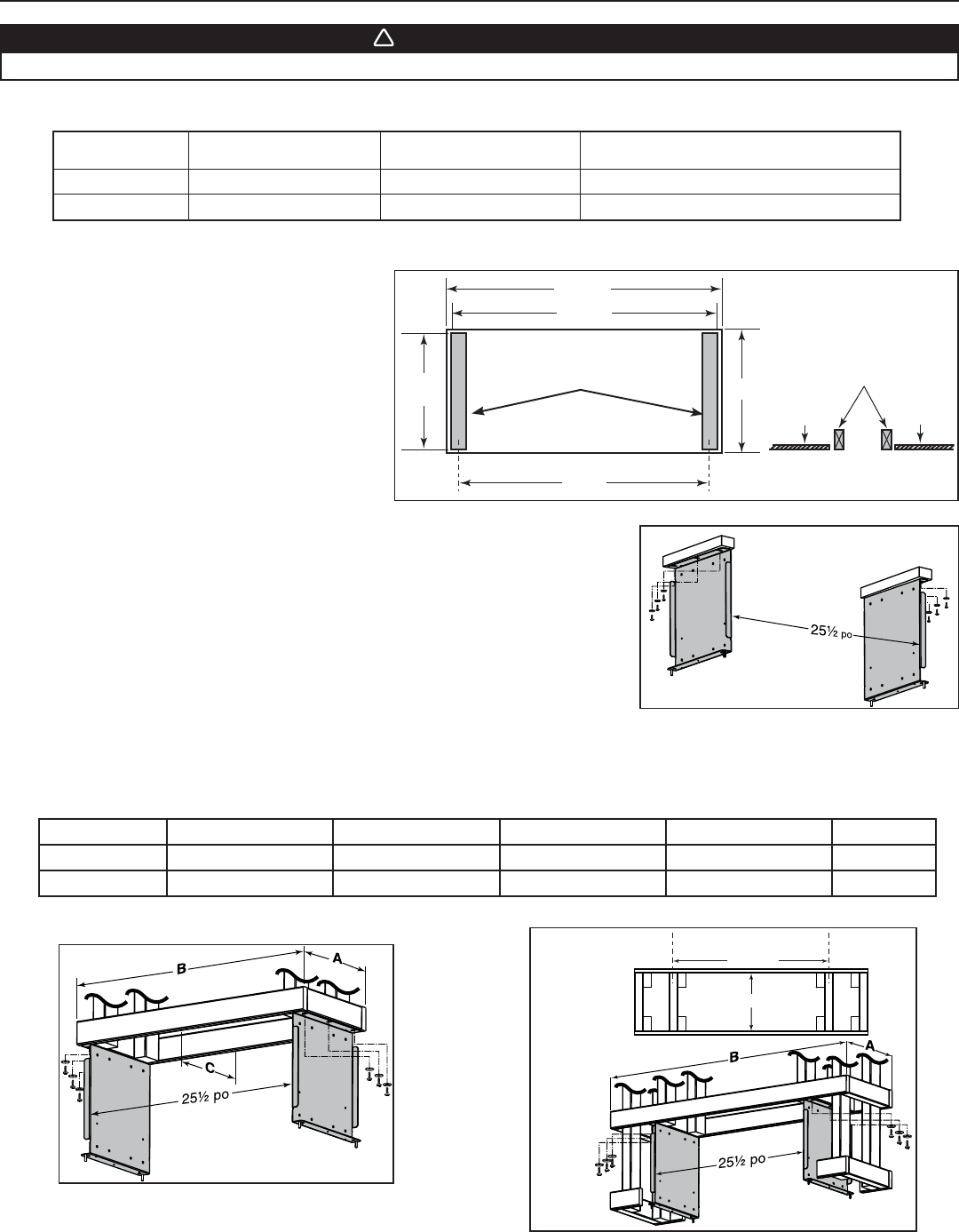 25½ po

B

A

C

25½ po

B

A

25½ po