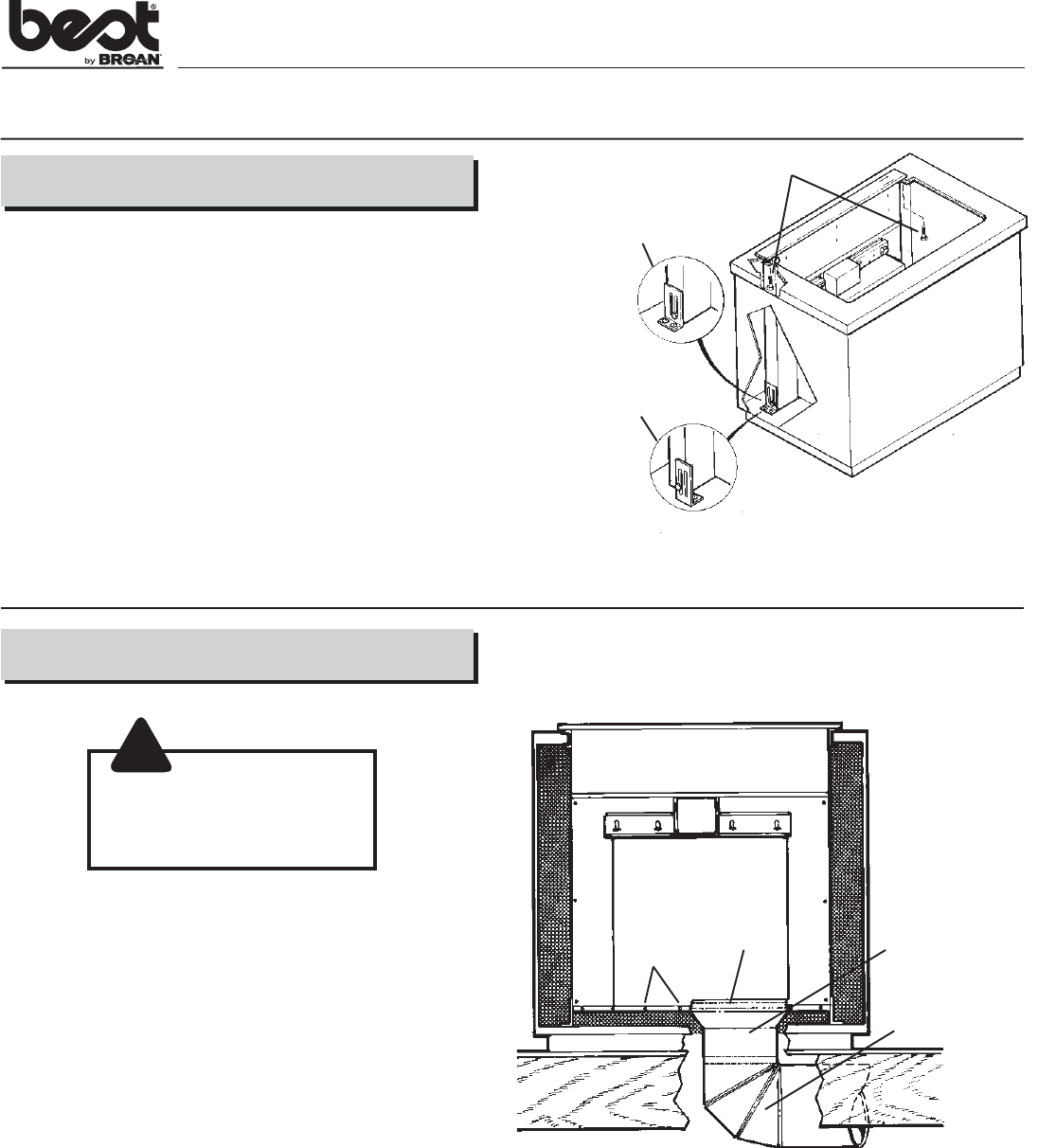 best®
by BROAN