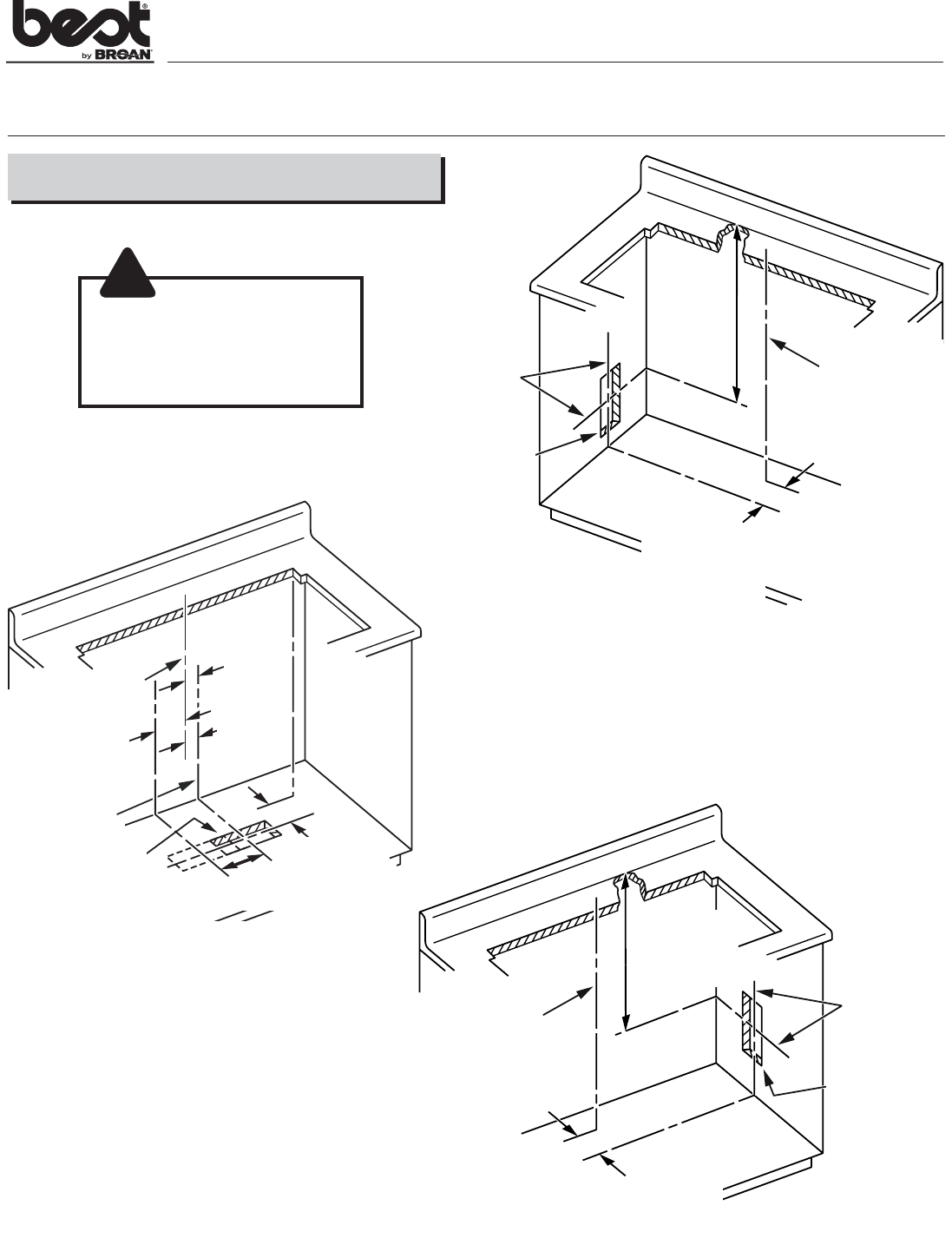 best®
by BROAN