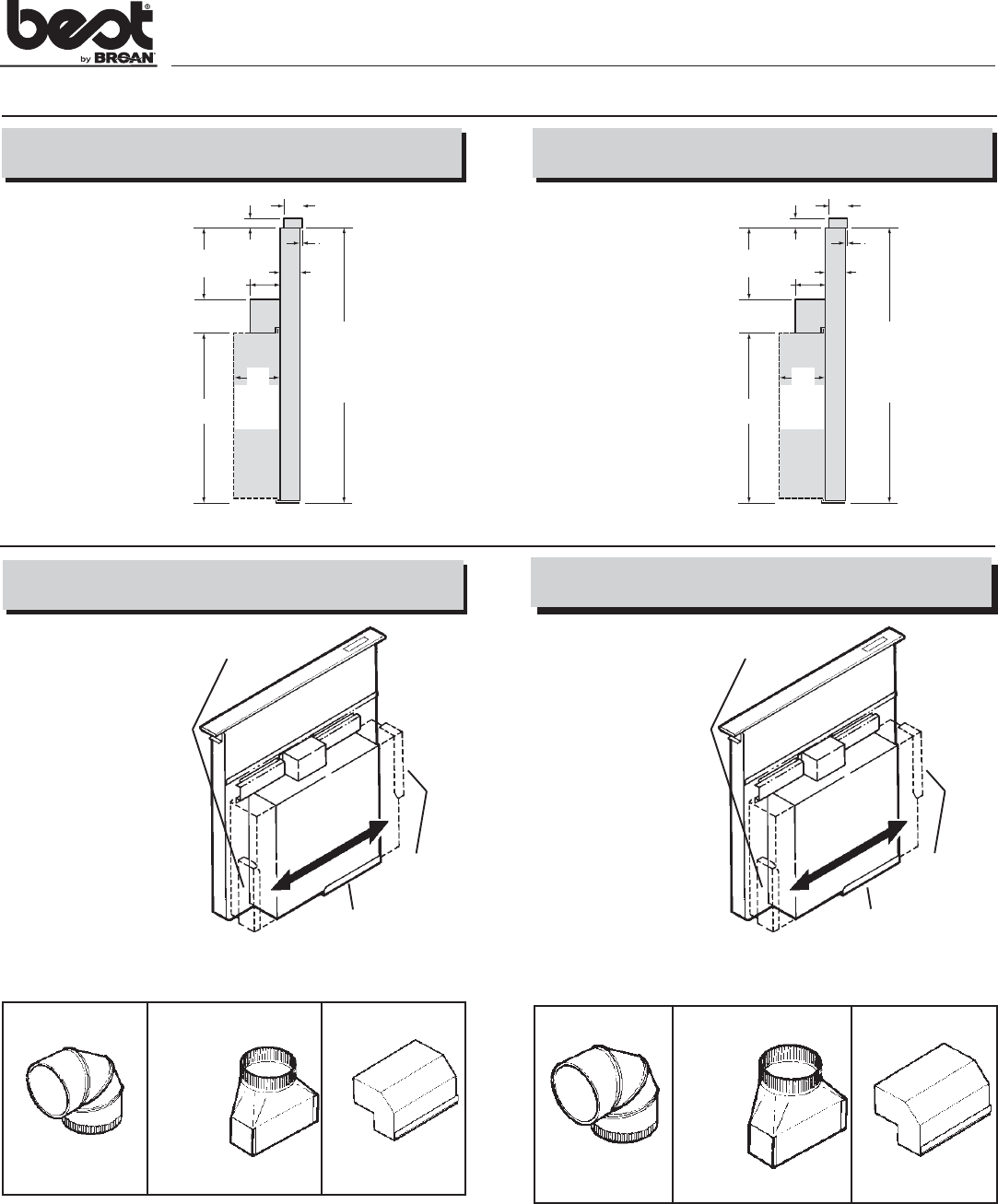 best®
by BROAN®