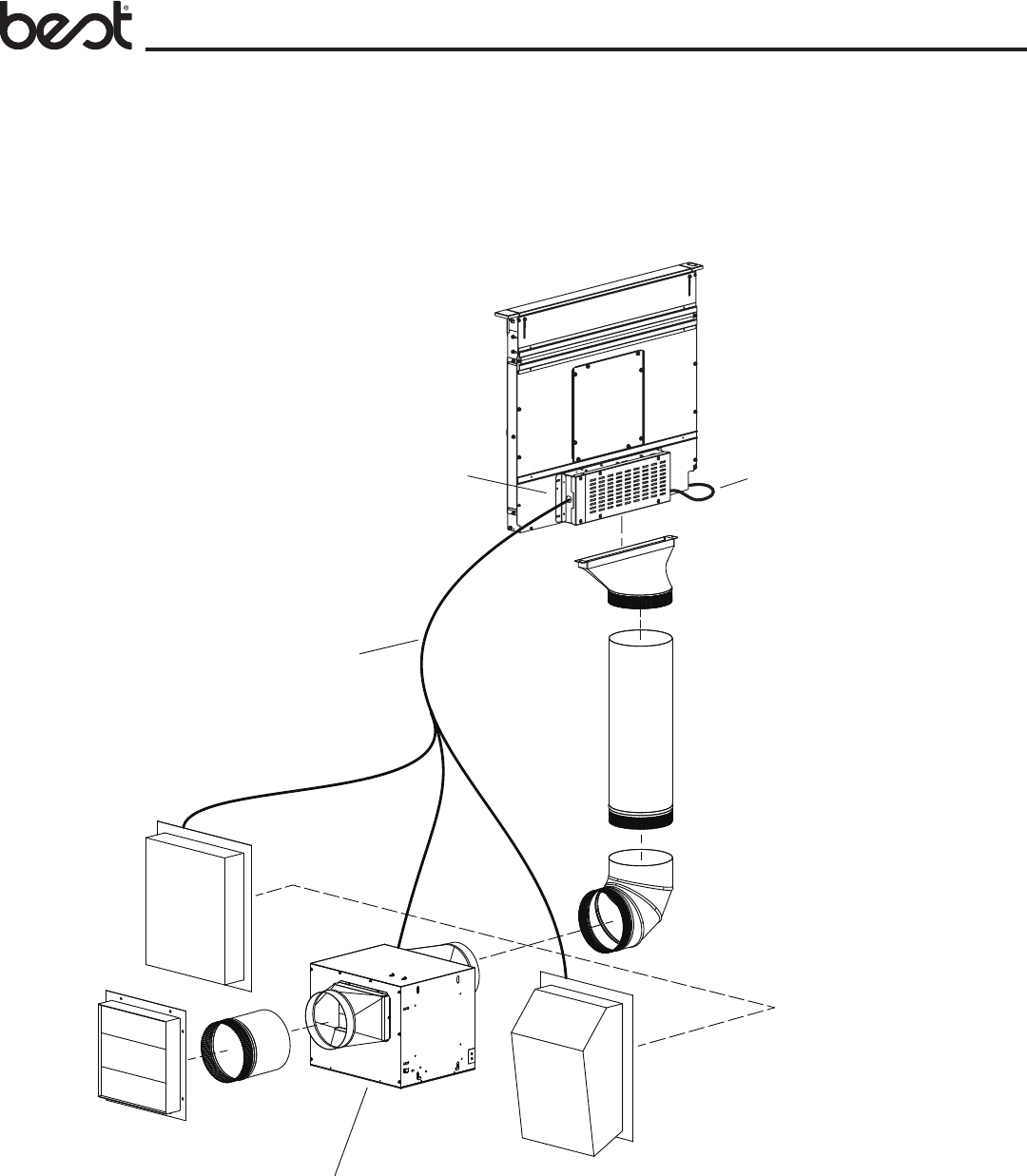 best®