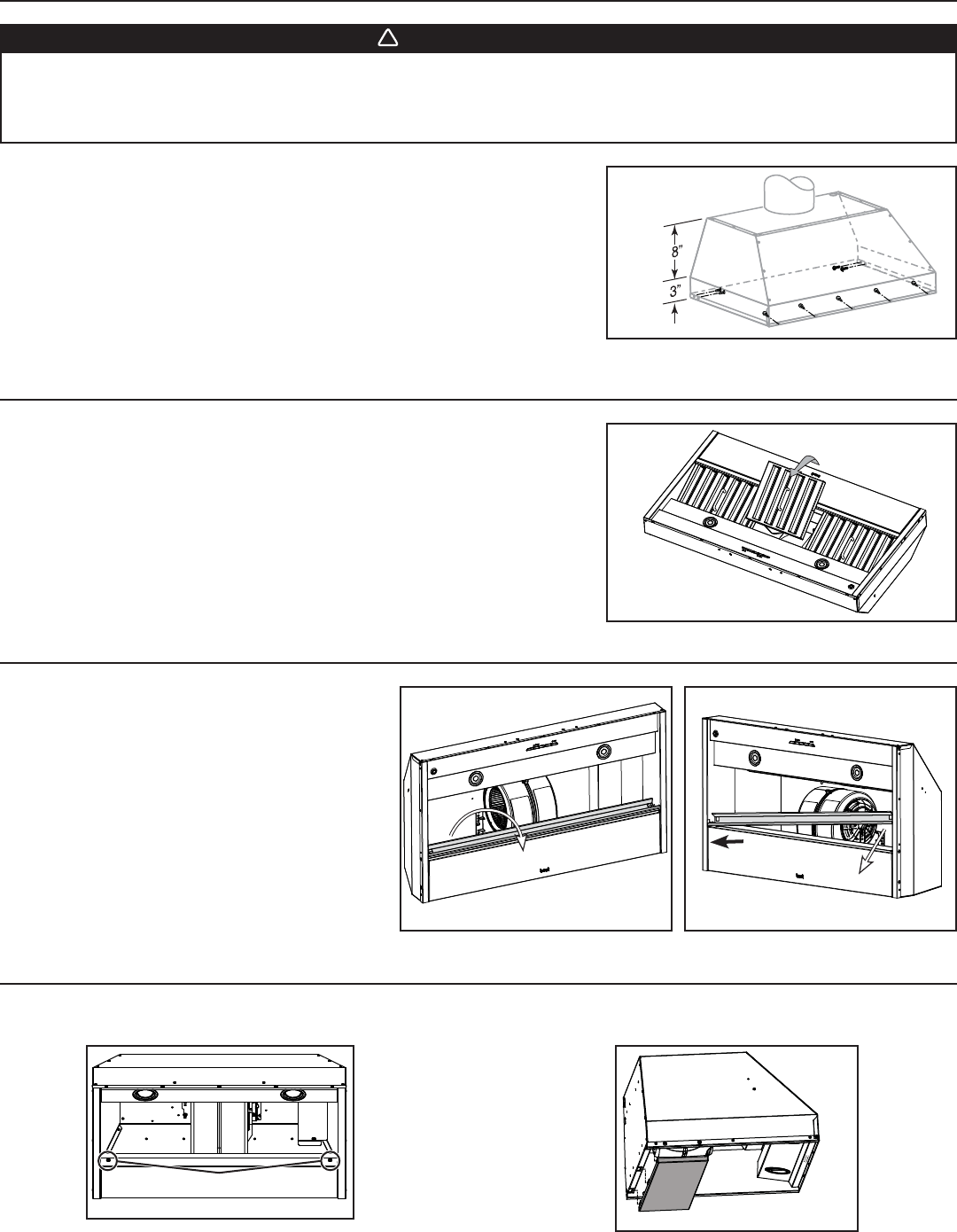 8"

3"