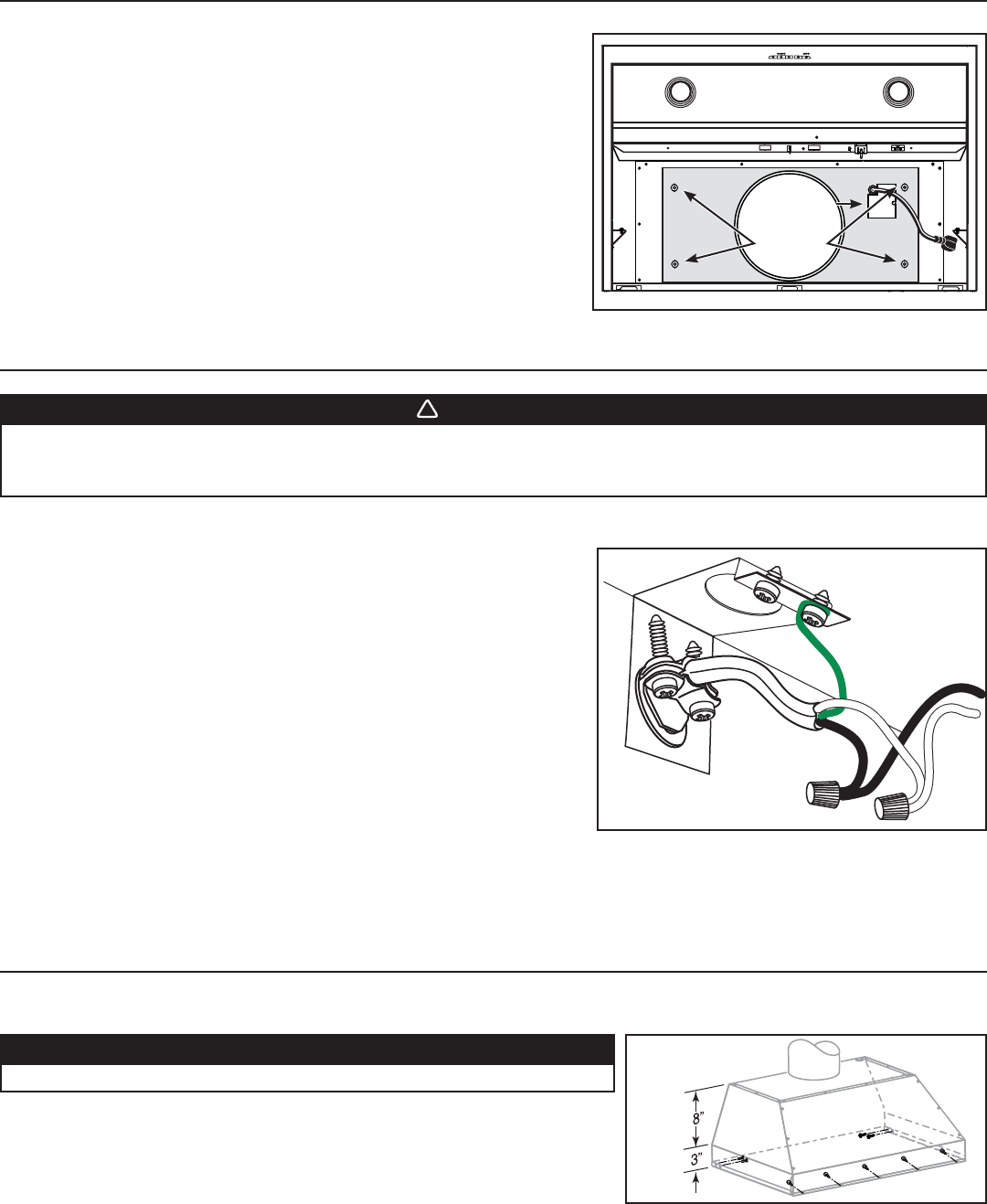 8"
3"