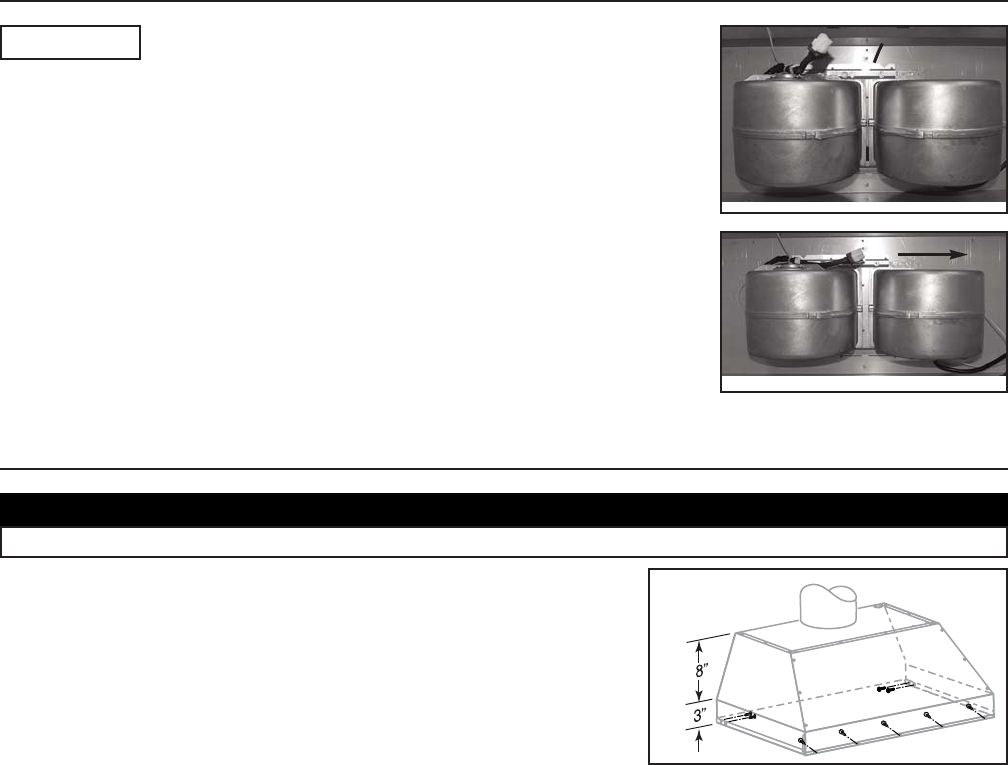 8"

3"