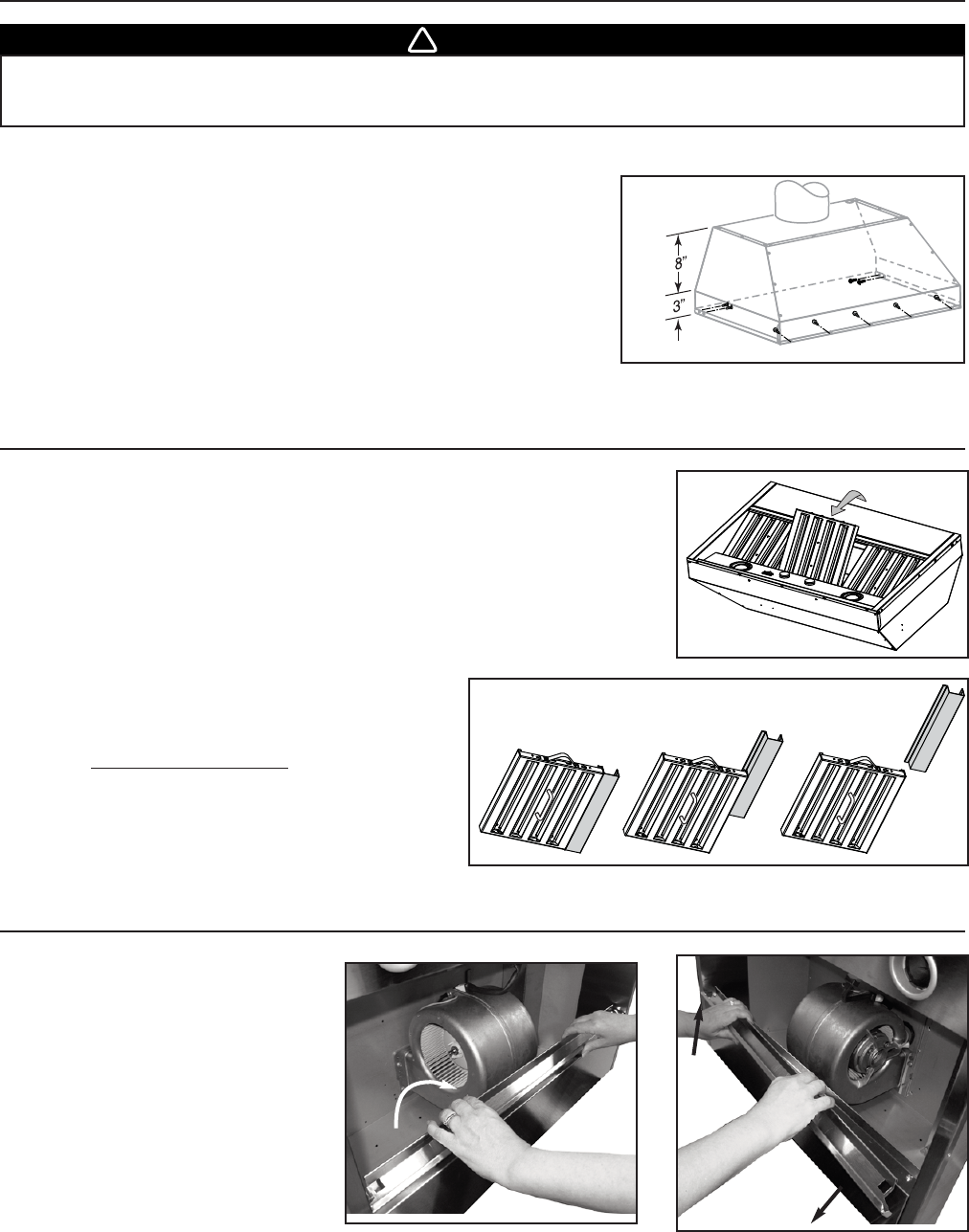 8"
3"