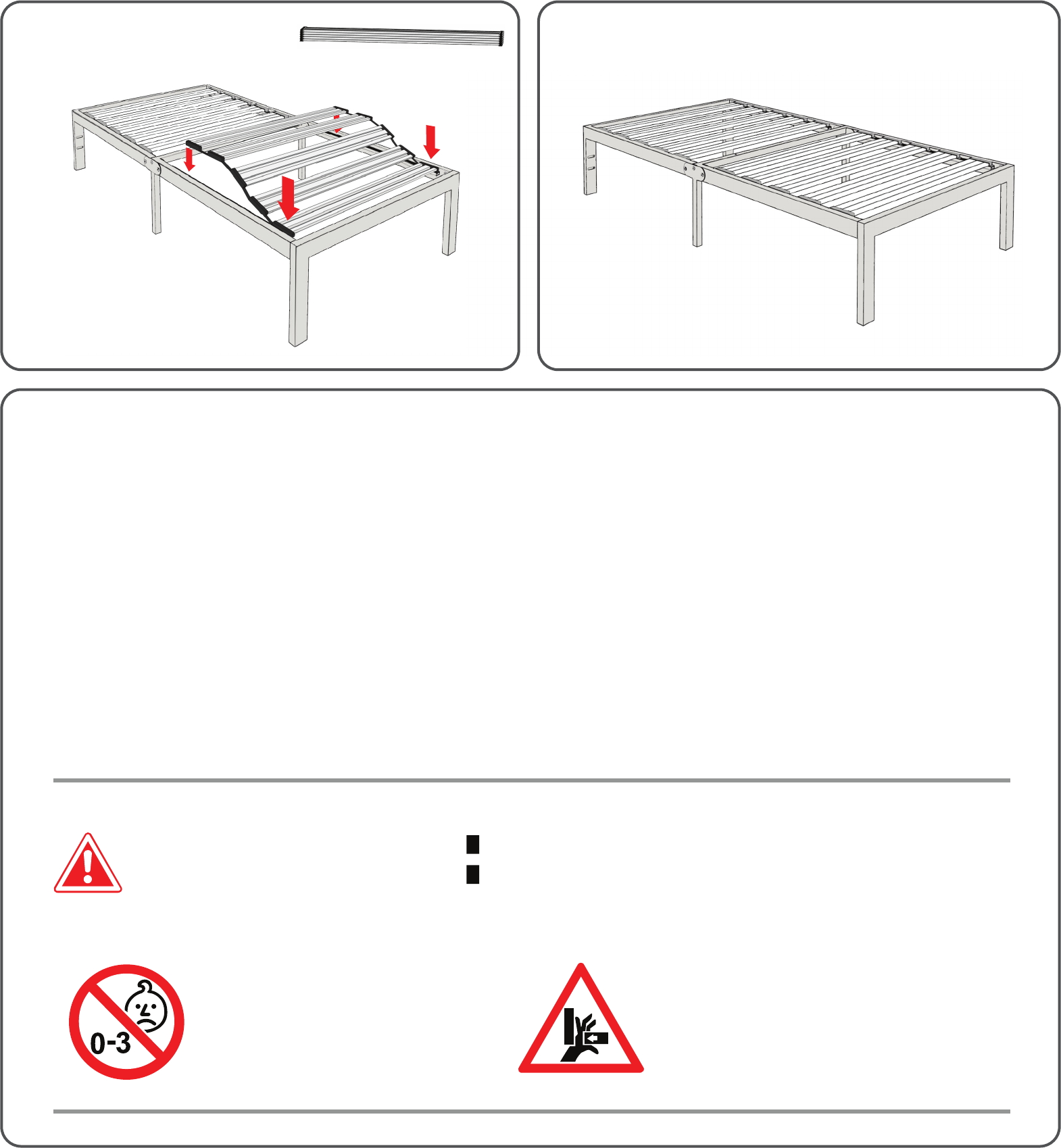 0-3