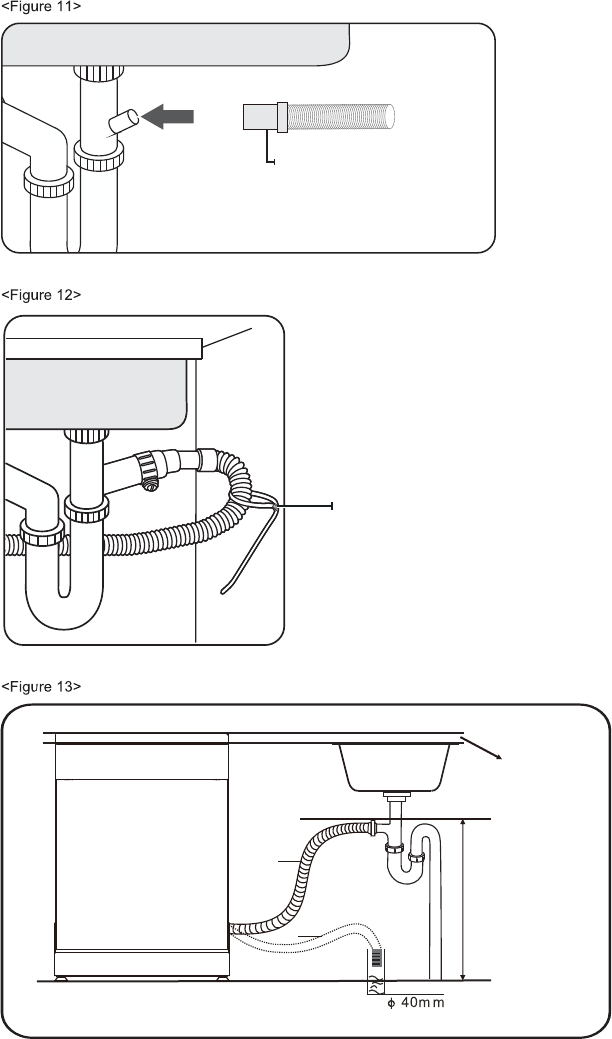 <Figure 11>

<Figure 12>

<Figure 13>

$\phi$ 40mm