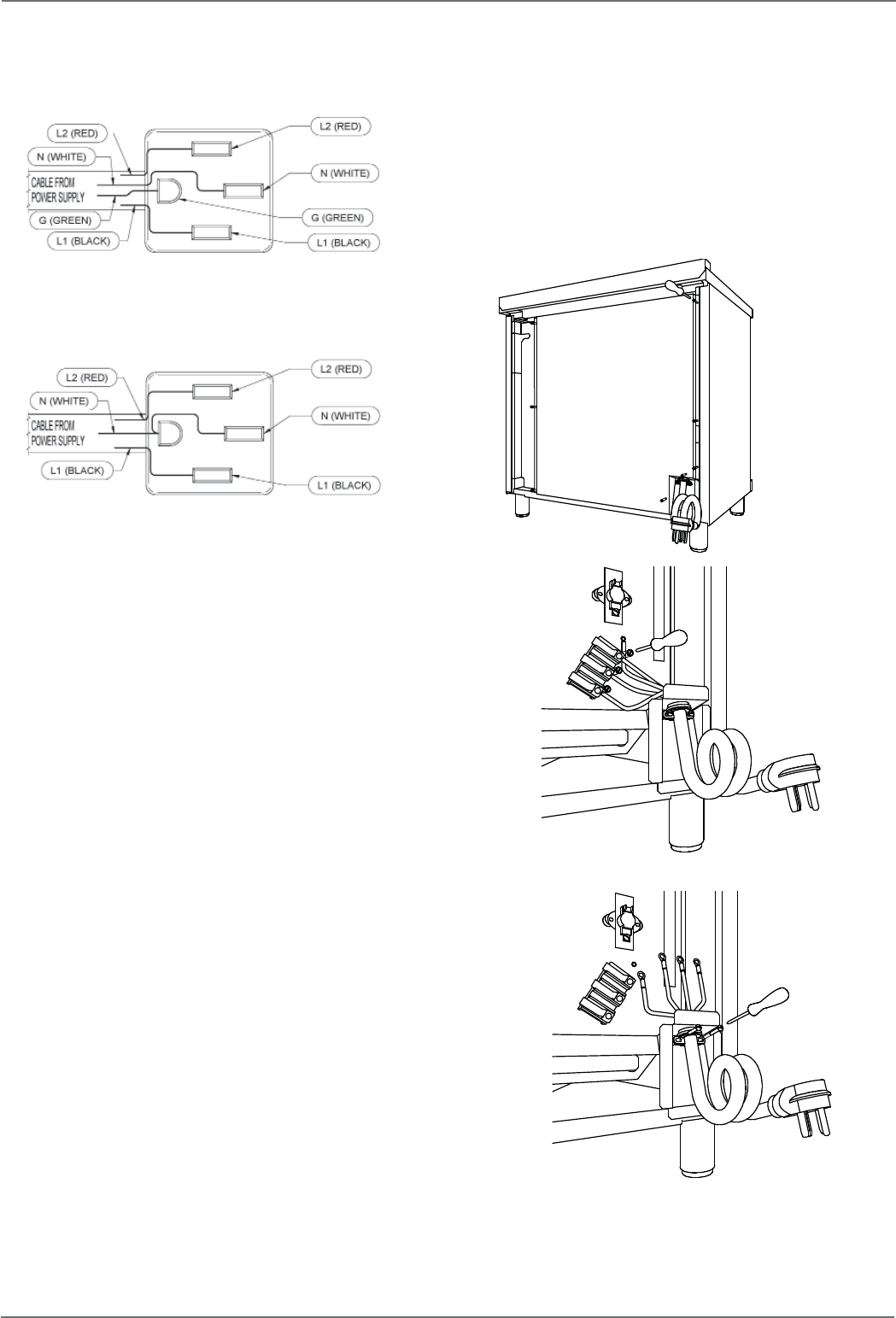 L2 (RED)
N (WHITE)
CABLE FROM POWER SUPPLY
G (GREEN)
L1 (BLACK)
L2 (RED)
N (WHITE)
G (GREEN)
L1 (BLACK)

L2 (RED)
N (WHITE)
CABLE FROM POWER SUPPLY
L1 (BLACK)
L2 (RED)
N (WHITE)
L1 (BLACK)