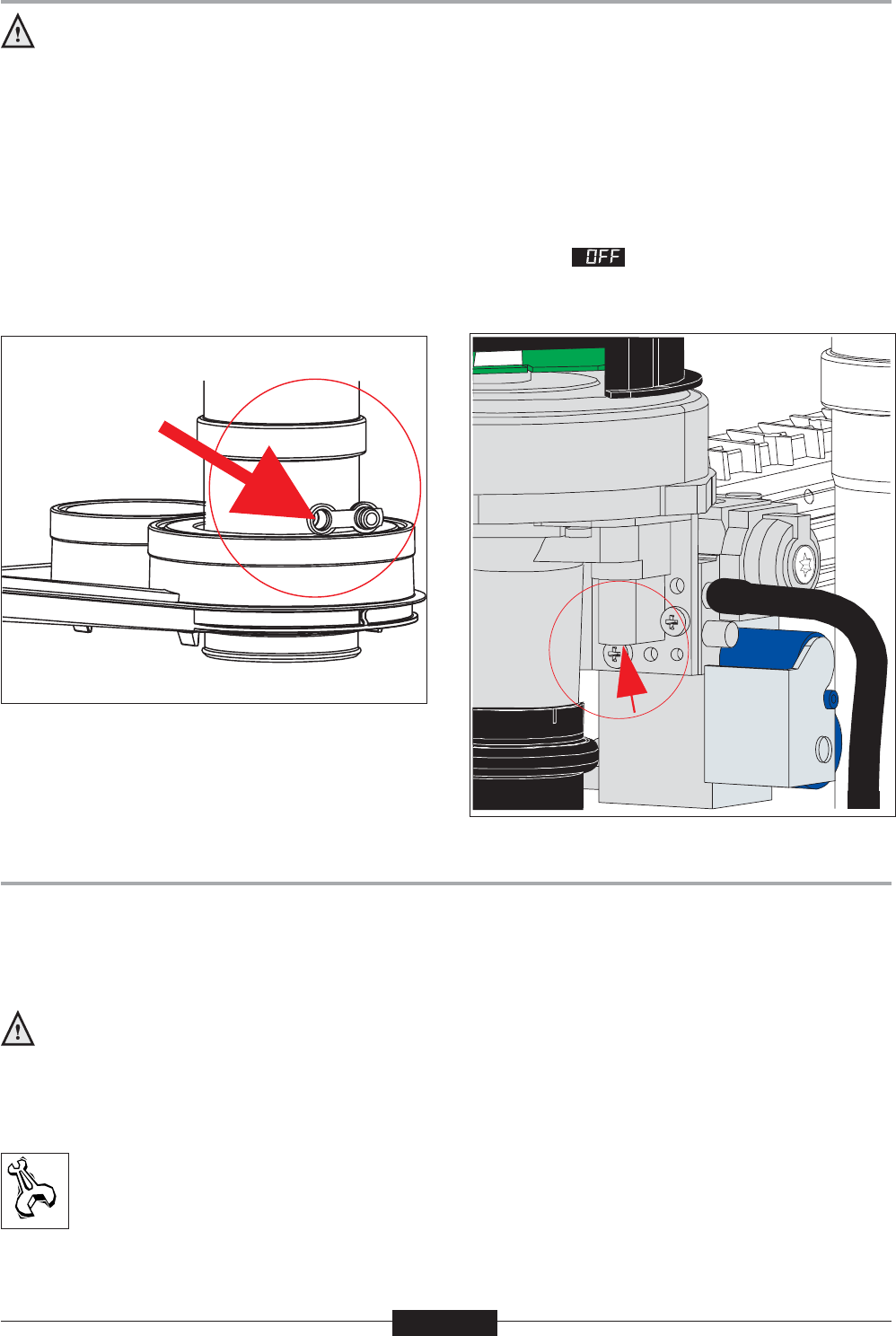 OFF