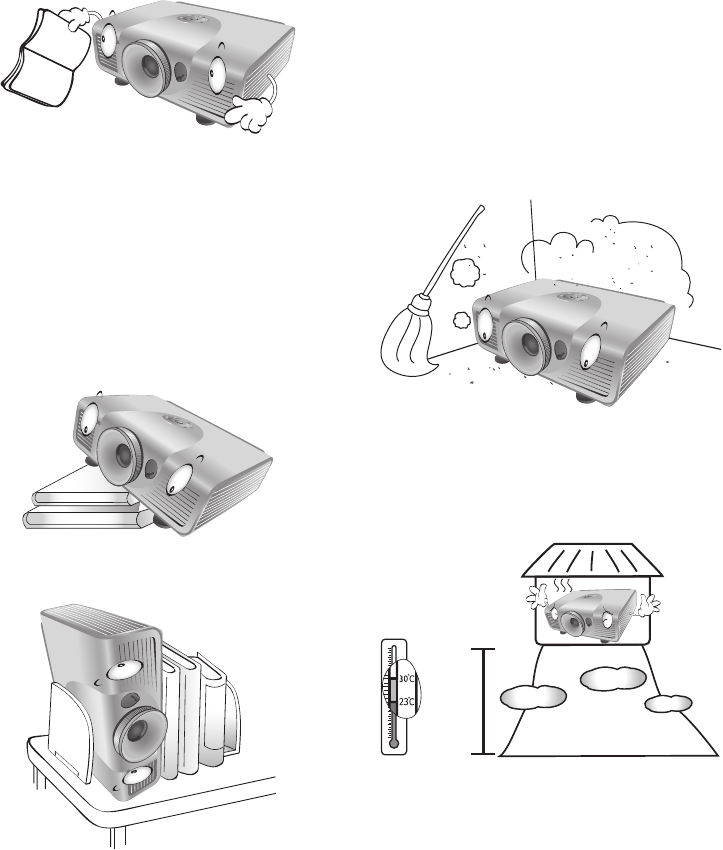 30°C
23°C