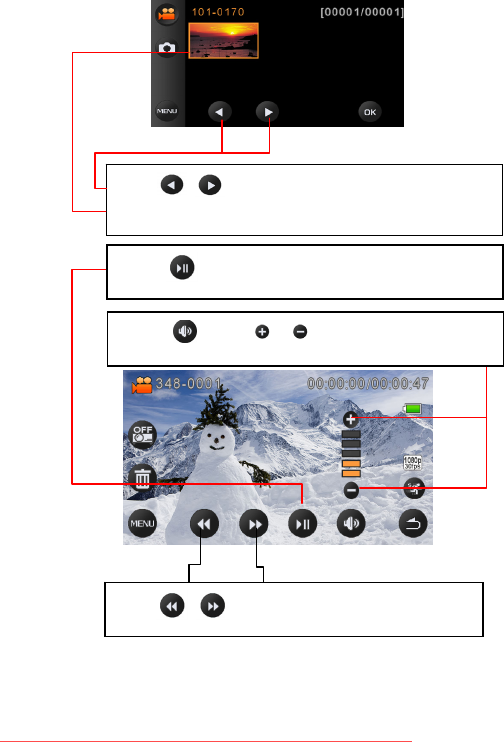 101-0170
[00001/00001]
MENU
OK

348-0001
00:00:00/00:00:47
OFF
1080p 30fps
MENU