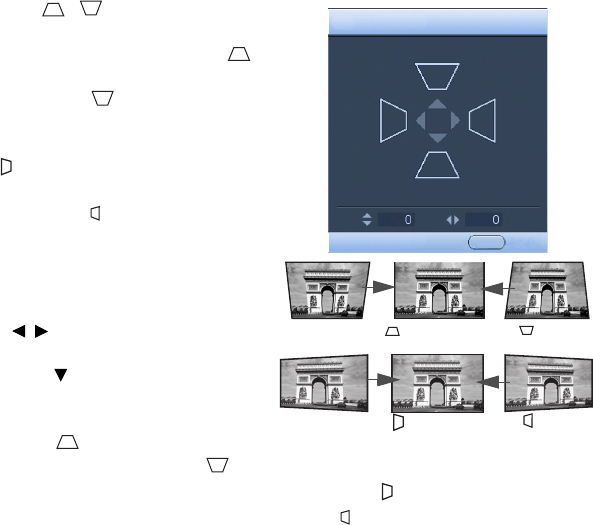 0

0