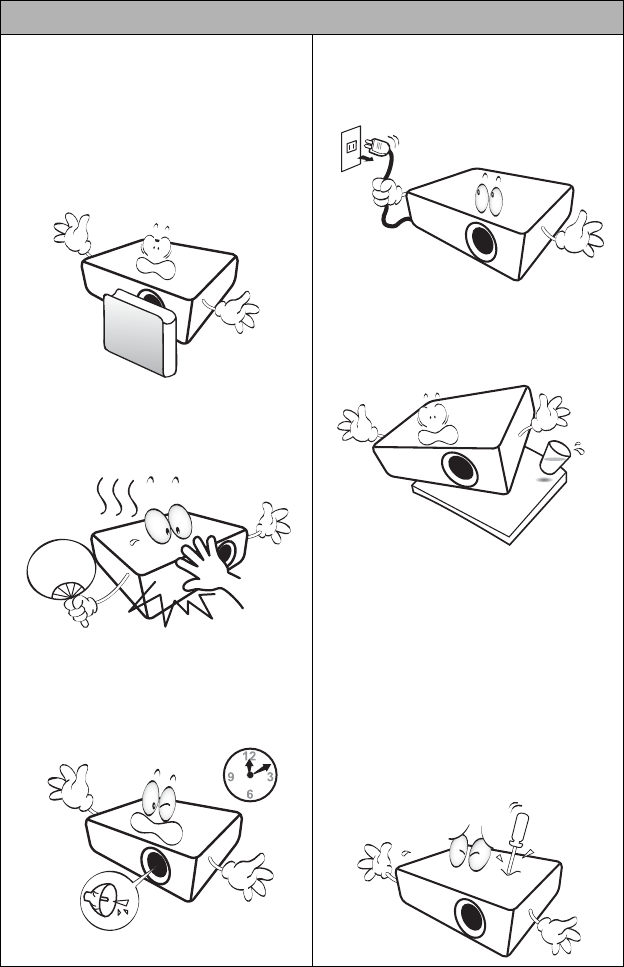 12
9 3
6