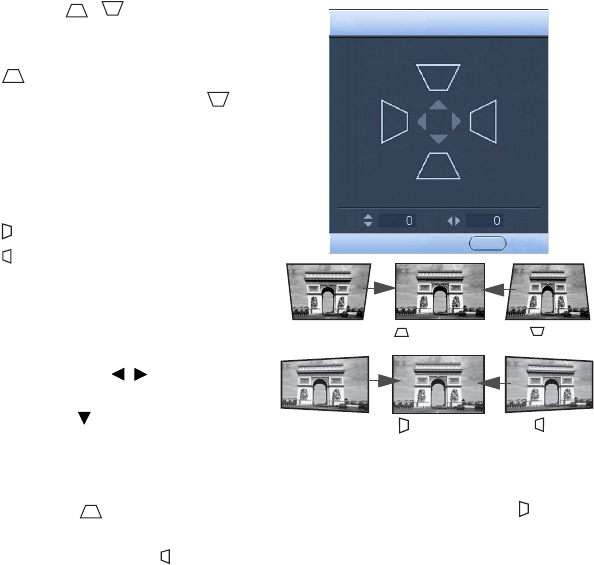 0 0