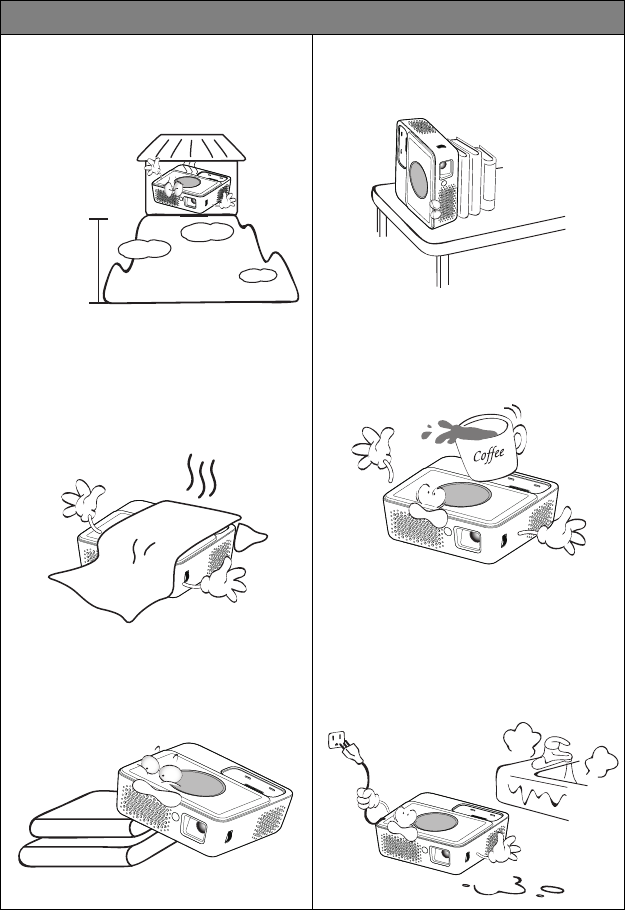 Coffee