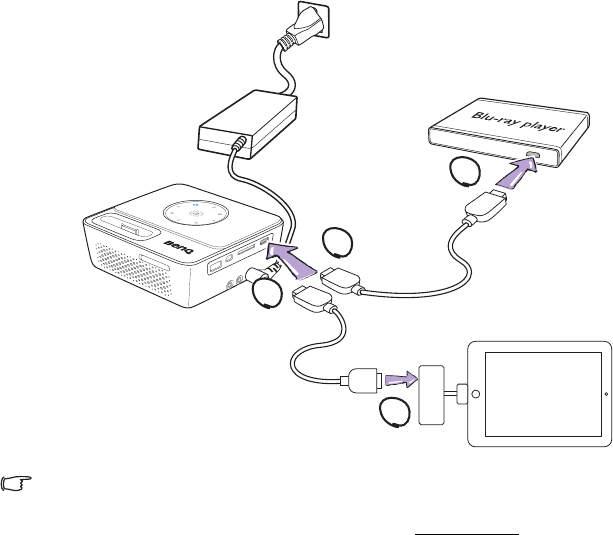 Blu-ray player

BenQ